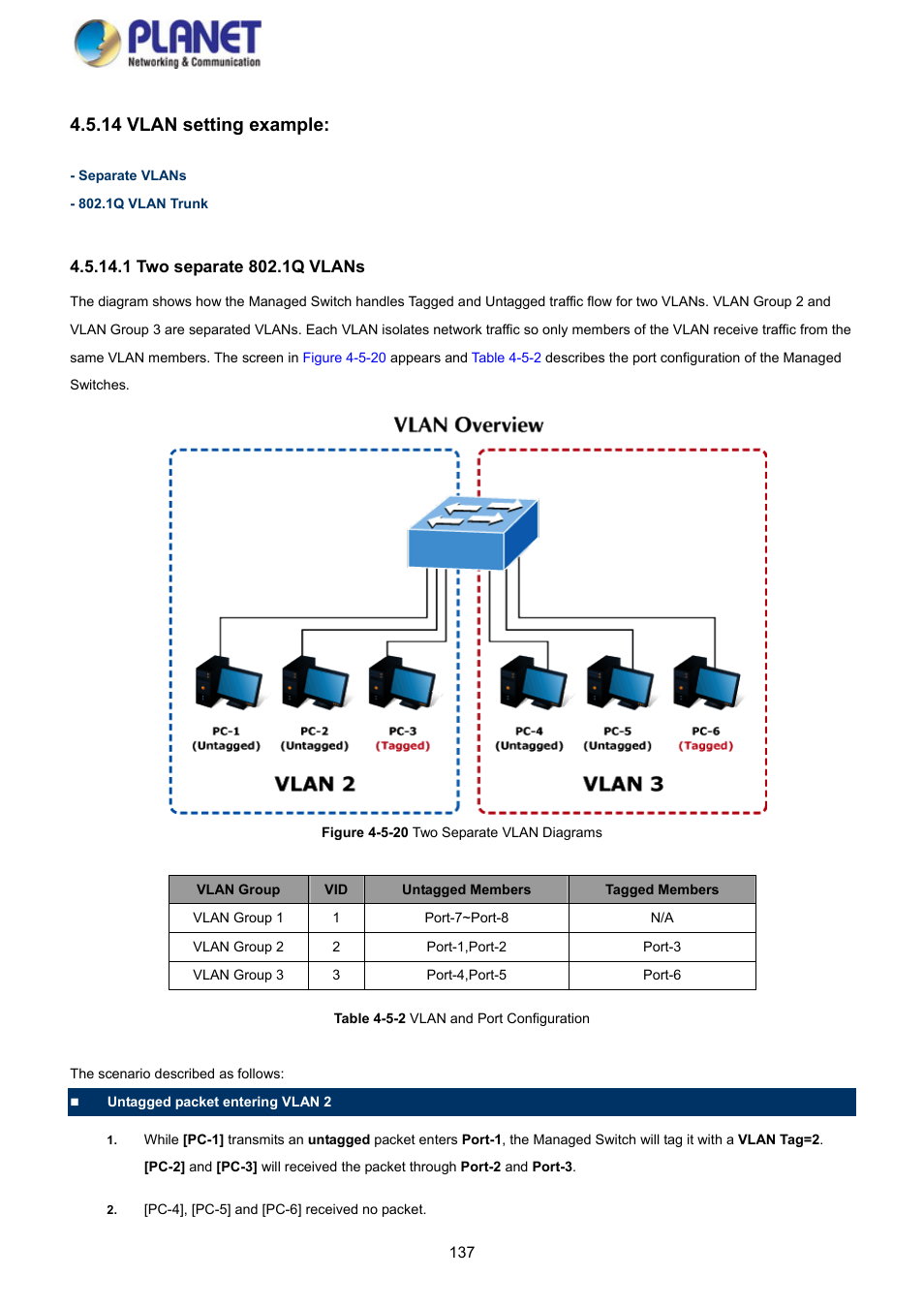 PLANET
Networking & Communication

4.5.14 VLAN setting example:

- Separate VLANs
- 802.1Q VLAN Trunk

4.5.14.1 Two separate 802.1Q VLANs

The diagram shows how the Managed Switch handles Tagged and Untagged traffic flow for two VLANs. VLAN Group 2 and VLAN Group 3 are separated VLANs. Each VLAN isolates network traffic so only members of the VLAN receive traffic from the same VLAN members. The screen in Figure 4-5-20 appears and Table 4-5-2 describes the port configuration of the Managed Switches.

VLAN Overview

PC-1 (Untagged)
PC-2 (Untagged)
PC-3 (Tagged)
VLAN 2
PC-4 (Untagged)
PC-5 (Untagged)
PC-6 (Tagged)
VLAN 3

Figure 4-5-20 Two Separate VLAN Diagrams

| VLAN Group | VID | Untagged Members | Tagged Members |
|---|---|---|---|
| VLAN Group 1 | 1 | Port-7~Port-8 | N/A |
| VLAN Group 2 | 2 | Port-1,Port-2 | Port-3 |
| VLAN Group 3 | 3 | Port-4,Port-5 | Port-6 |

Table 4-5-2 VLAN and Port Configuration

The scenario described as follows:

■ Untagged packet entering VLAN 2

1. While [PC-1] transmits an untagged packet enters Port-1, the Managed Switch will tag it with a VLAN Tag=2. [PC-2] and [PC-3] will received the packet through Port-2 and Port-3.

2. [PC-4], [PC-5] and [PC-6] received no packet.

137