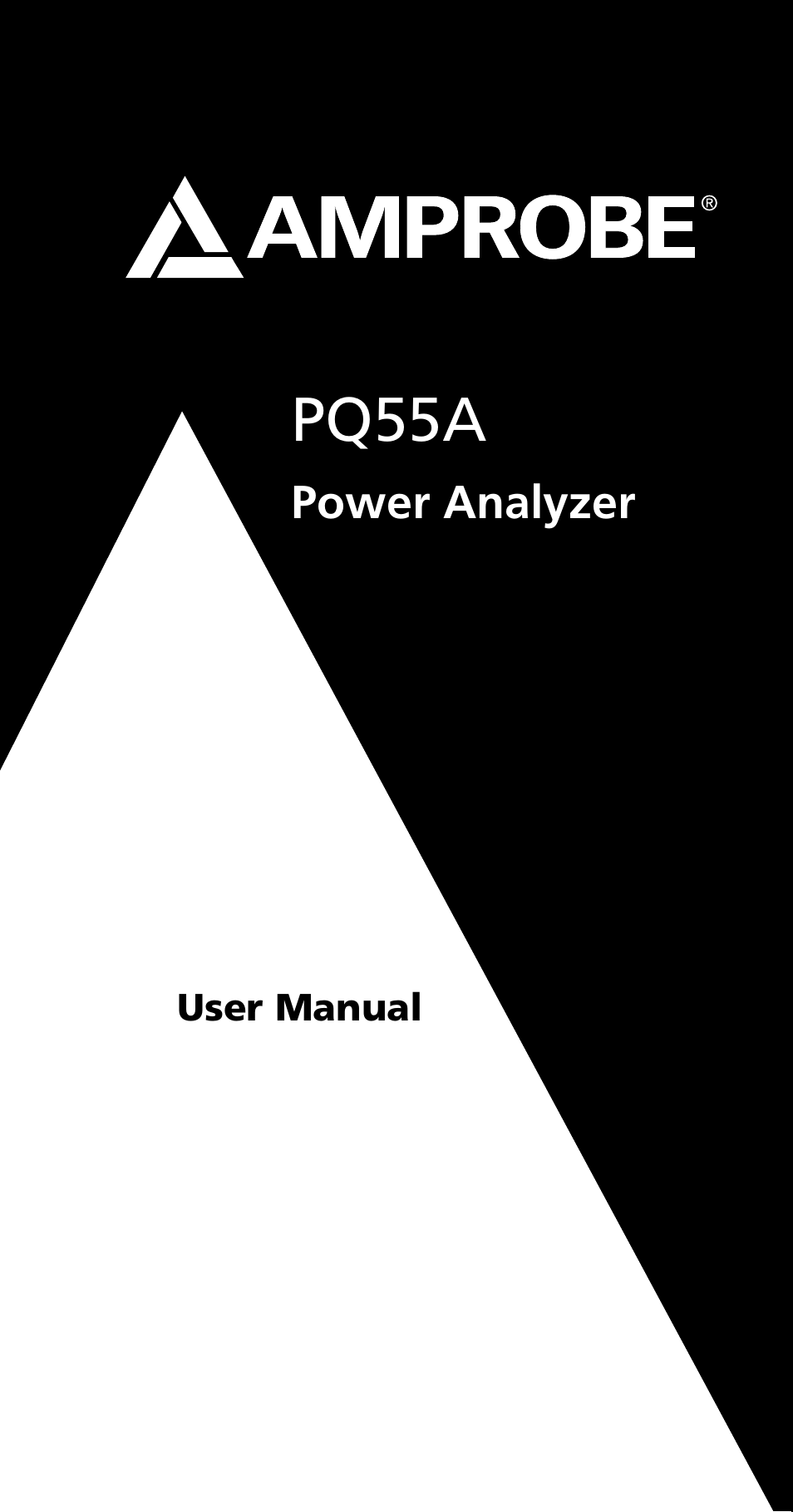 AMPROBE®

PQ55A

Power Analyzer

User Manual