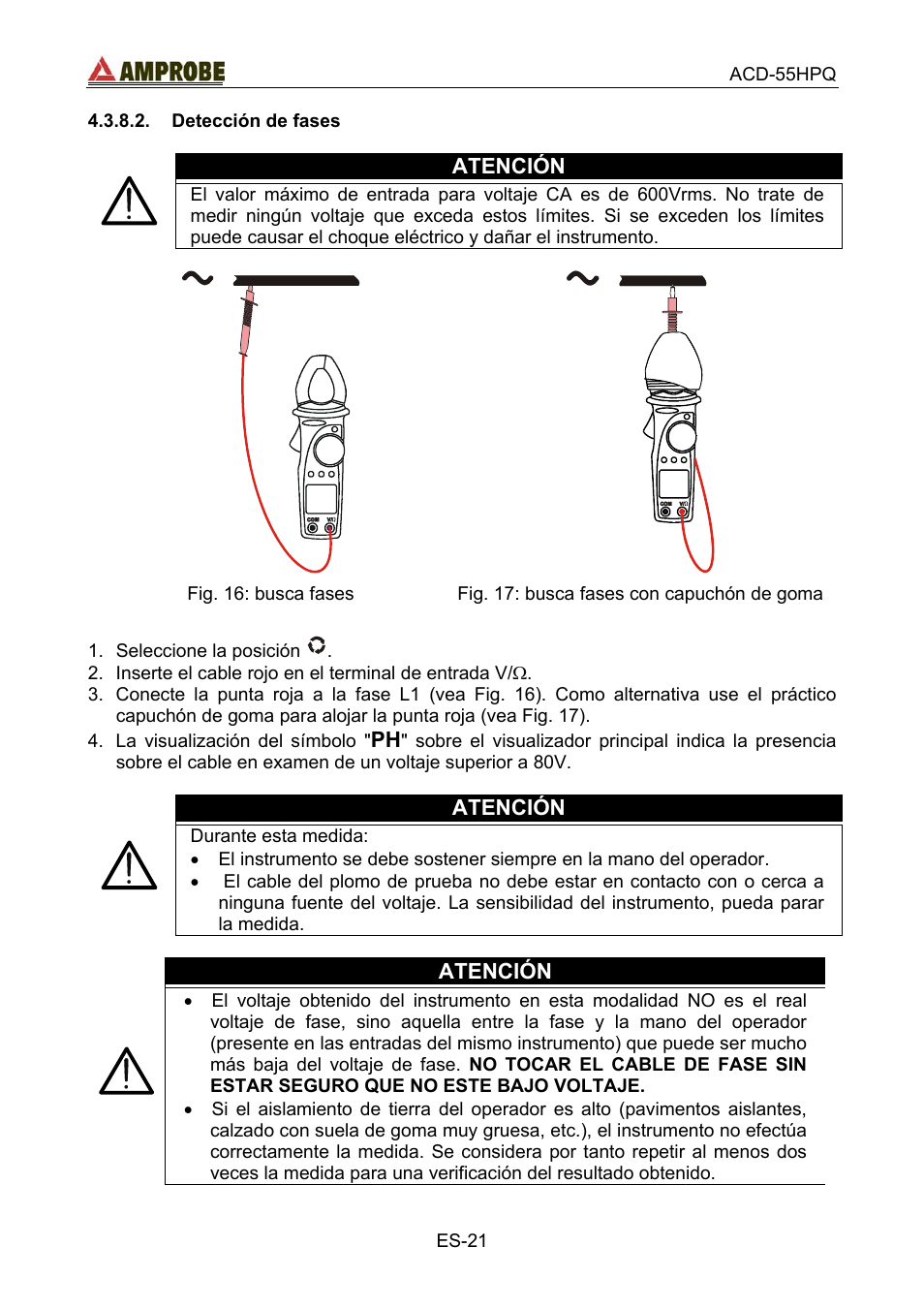 AMPROBE

ACD-55HPQ

4.3.8.2. Detección de fases

ATENCIÓN

El valor máximo de entrada para voltaje CA es de 600Vrms. No trate de medir ningún voltaje que exceda estos límites. Si se exceden los límites puede causar el choque eléctrico y dañar el instrumento.

COM V/Ω

COM V/Ω

Fig. 16: busca fases

Fig. 17: busca fases con capuchón de goma

1. Seleccione la posición .
2. Inserte el cable rojo en el terminal de entrada V/Ω.
3. Conecte la punta roja a la fase L1 (vea Fig. 16). Como alternativa use el práctico capuchón de goma para alojar la punta roja (vea Fig. 17).
4. La visualización del símbolo "PH" sobre el visualizador principal indica la presencia sobre el cable en examen de un voltaje superior a 80V.

ATENCIÓN

Durante esta medida:
• El instrumento se debe sostener siempre en la mano del operador.
• El cable del plomo de prueba no debe estar en contacto con o cerca a ninguna fuente del voltaje. La sensibilidad del instrumento, pueda parar la medida.

ATENCIÓN

• El voltaje obtenido del instrumento en esta modalidad NO es el real voltaje de fase, sino aquella entre la fase y la mano del operador (presente en las entradas del mismo instrumento) que puede ser mucho más baja del voltaje de fase. NO TOCAR EL CABLE DE FASE SIN ESTAR SEGURO QUE NO ESTE BAJO VOLTAJE.
• Si el aislamiento de tierra del operador es alto (pavimentos aislantes, calzado con suela de goma muy gruesa, etc.), el instrumento no efectúa correctamente la medida. Se considera por tanto repetir al menos dos veces la medida para una verificación del resultado obtenido.

ES-21