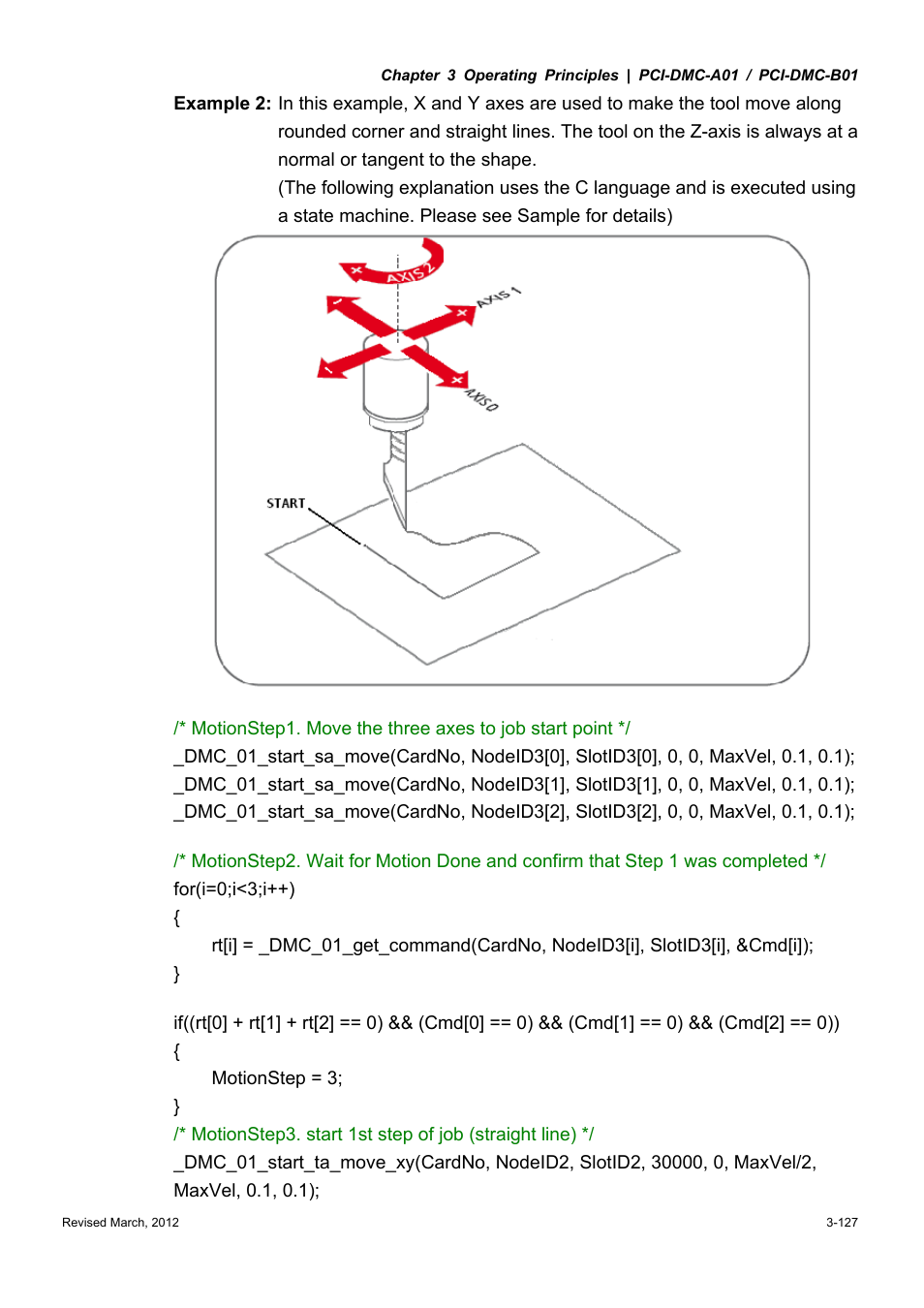 Chapter 3 Operating Principles | PCI-DMC-A01 / PCI-DMC-B01

Example 2: In this example, X and Y axes are used to make the tool move along rounded corner and straight lines. The tool on the Z-axis is always at a normal or tangent to the shape.
(The following explanation uses the C language and is executed using a state machine. Please see Sample for details)

AXIS 2
AXIS 1
AXIS 0
START

/* MotionStep1. Move the three axes to job start point */
_DMC_01_start_sa_move(CardNo, NodeID3[0], SlotID3[0], 0, 0, MaxVel, 0.1, 0.1);
_DMC_01_start_sa_move(CardNo, NodeID3[1], SlotID3[1], 0, 0, MaxVel, 0.1, 0.1);
_DMC_01_start_sa_move(CardNo, NodeID3[2], SlotID3[2], 0, 0, MaxVel, 0.1, 0.1);

/* MotionStep2. Wait for Motion Done and confirm that Step 1 was completed */
for(i=0;i<3;i++)
{
rt[i] = _DMC_01_get_command(CardNo, NodeID3[i], SlotID3[i], &Cmd[i]);
}

if((rt[0] + rt[1] + rt[2] == 0) && (Cmd[0] == 0) && (Cmd[1] == 0) && (Cmd[2] == 0))
{
MotionStep = 3;
}
/* MotionStep3. start 1st step of job (straight line) */
_DMC_01_start_ta_move_xy(CardNo, NodeID2, SlotID2, 30000, 0, MaxVel/2, MaxVel, 0.1, 0.1);

Revised March, 2012
3-127