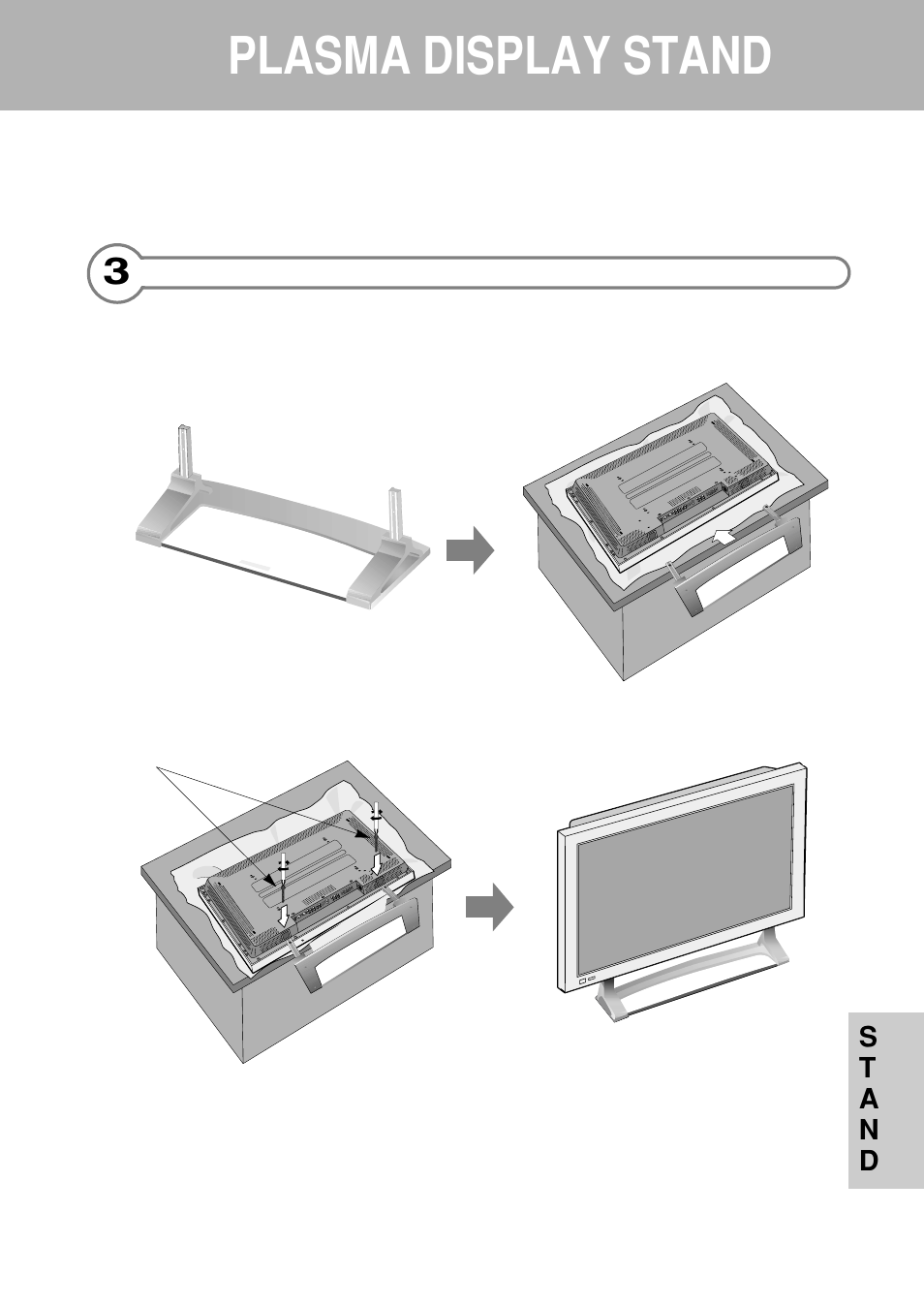 PLASMA DISPLAY STAND

3

S
T
A
N
D