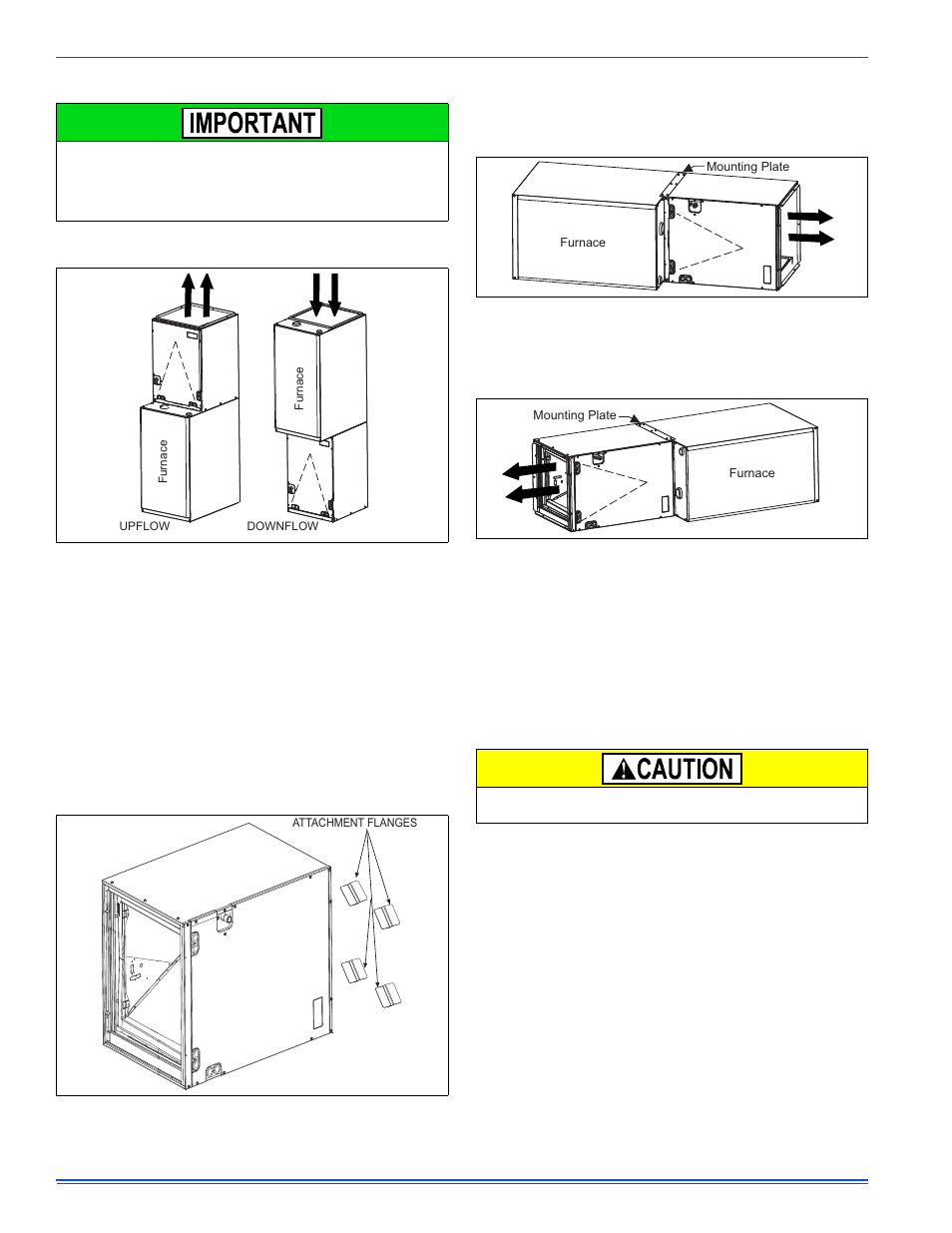 IMPORTANT

Furnace

Furnace

UPFLOW

DOWNFLOW

ATTACHMENT FLANGES

Mounting Plate

Furnace

Mounting Plate

Furnace

CAUTION