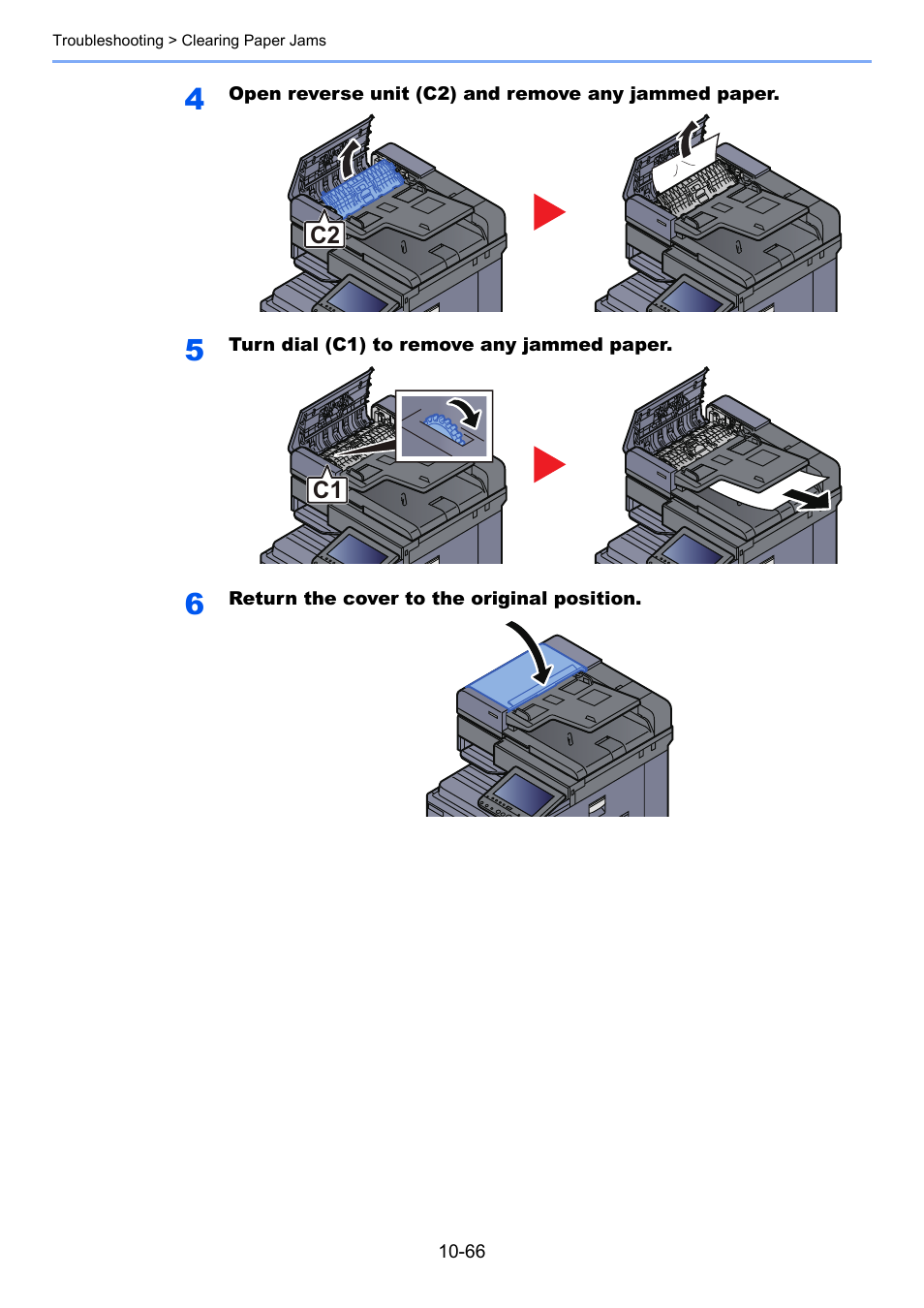 Troubleshooting > Clearing Paper Jams

4 Open reverse unit (C2) and remove any jammed paper.

C2

5 Turn dial (C1) to remove any jammed paper.

C1

6 Return the cover to the original position.

10-66