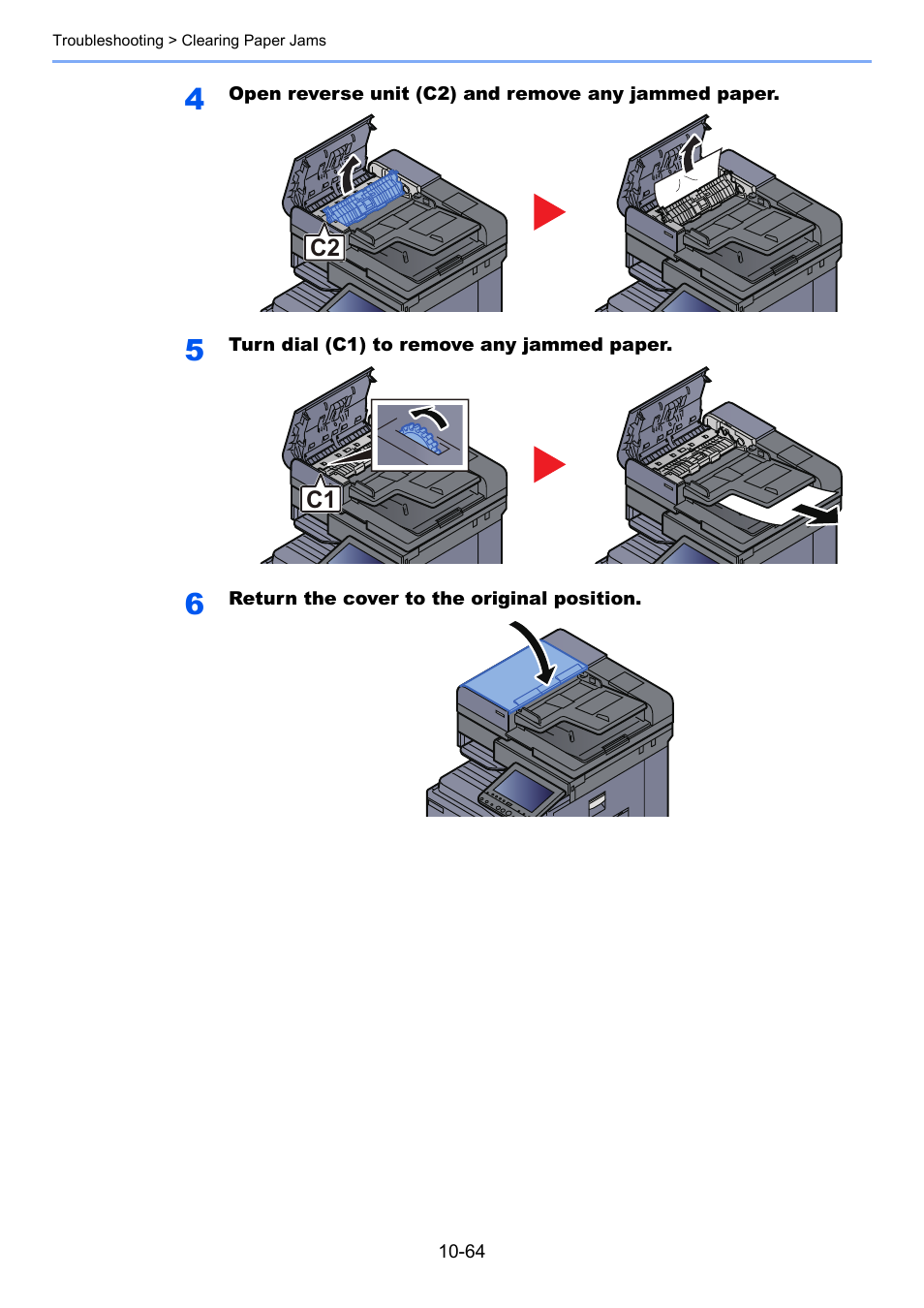 Troubleshooting > Clearing Paper Jams

4 Open reverse unit (C2) and remove any jammed paper.

C2

5 Turn dial (C1) to remove any jammed paper.

C1

6 Return the cover to the original position.

10-64