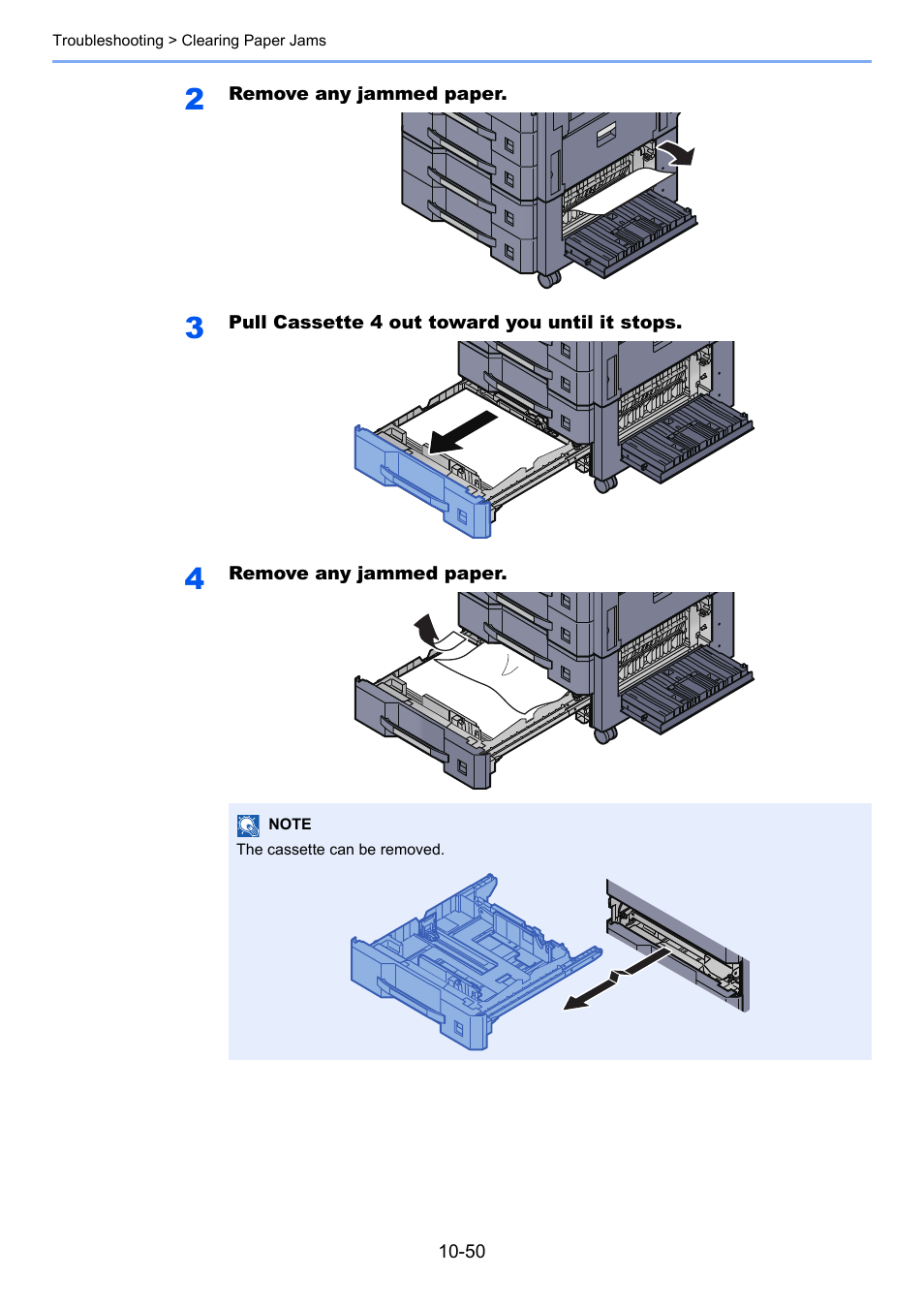 Troubleshooting > Clearing Paper Jams

2 Remove any jammed paper.

3 Pull Cassette 4 out toward you until it stops.

4 Remove any jammed paper.

NOTE
The cassette can be removed.

10-50