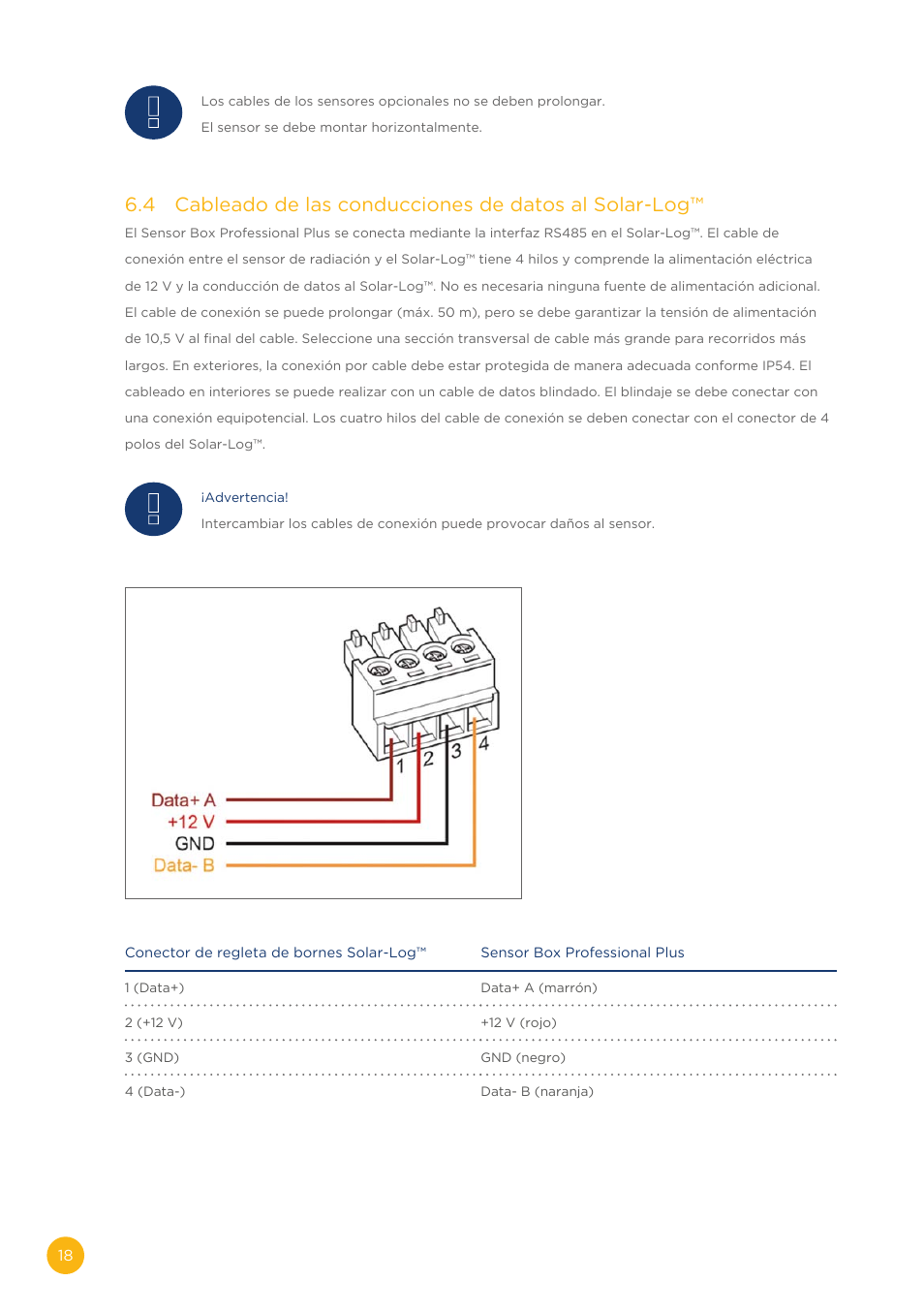 Los cables de los sensores opcionales no se deben prolongar.
El sensor se debe montar horizontalmente.

6.4 Cableado de las conducciones de datos al Solar-Log™

El Sensor Box Professional Plus se conecta mediante la interfaz RS485 en el Solar-Log™. El cable de conexión entre el sensor de radiación y el Solar-Log™ tiene 4 hilos y comprende la alimentación eléctrica de 12 V y la conducción de datos al Solar-Log™. No es necesaria ninguna fuente de alimentación adicional. El cable de conexión se puede prolongar (máx. 50 m), pero se debe garantizar la tensión de alimentación de 10,5 V al final del cable. Seleccione una sección transversal de cable más grande para recorridos más largos. En exteriores, la conexión por cable debe estar protegida de manera adecuada conforme IP54. El cableado en interiores se puede realizar con un cable de datos blindado. El blindaje se debe conectar con una conexión equipotencial. Los cuatro hilos del cable de conexión se deben conectar con el conector de 4 polos del Solar-Log™.

¡Advertencia!
Intercambiar los cables de conexión puede provocar daños al sensor.

1 2 3 4
Data+ A
+12 V
GND
Data- B

| Conector de regleta de bornes Solar-Log™ | Sensor Box Professional Plus |
|---|---|
| 1 (Data+) | Data+ A (marrón) |
| 2 (+12 V) | +12 V (rojo) |
| 3 (GND) | GND (negro) |
| 4 (Data-) | Data- B (naranja) |

18