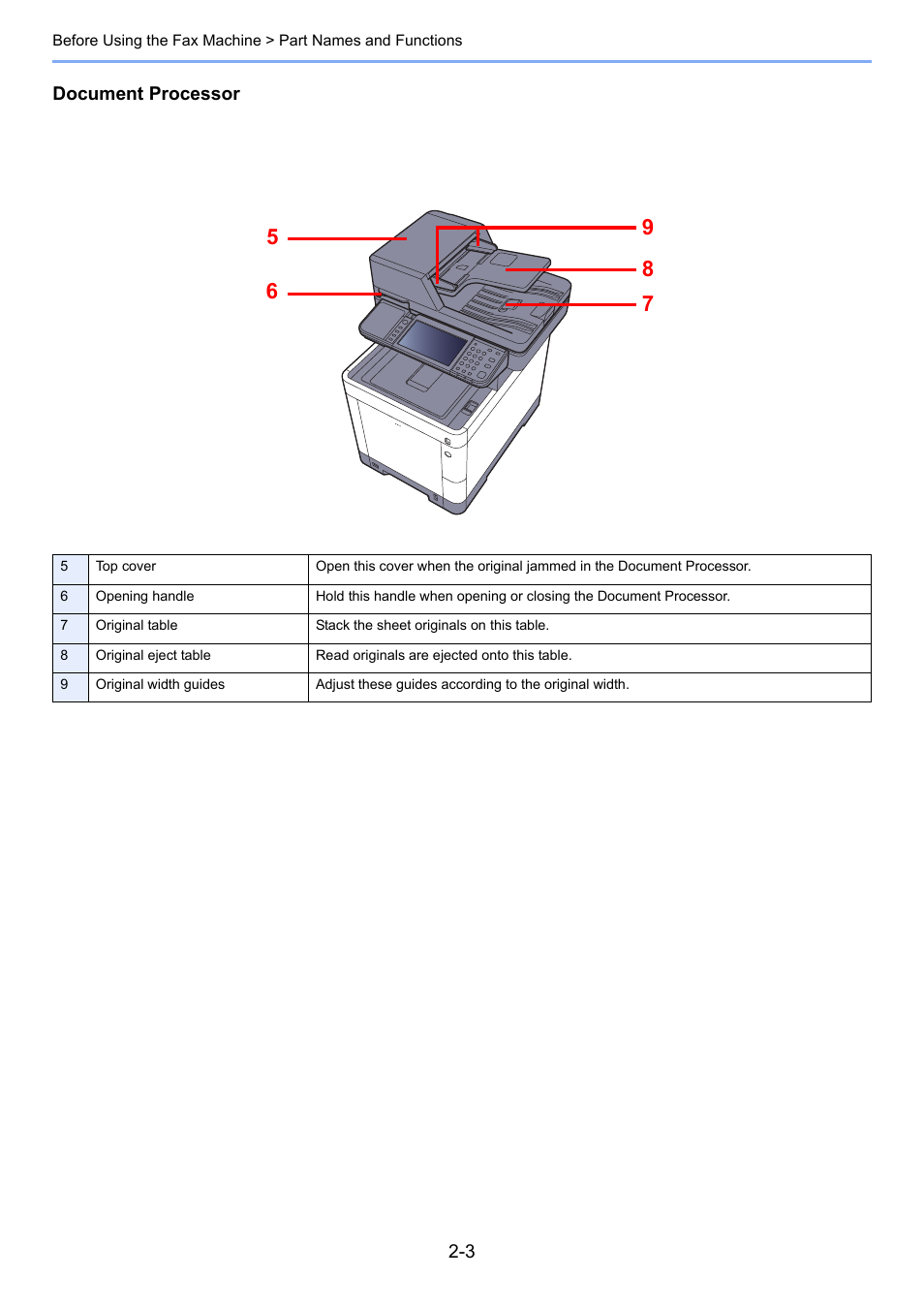 Before Using the Fax Machine > Part Names and Functions

Document Processor

5
6
9
8
7

| 5 | Top cover | Open this cover when the original jammed in the Document Processor. |
|---|---|---|
| 6 | Opening handle | Hold this handle when opening or closing the Document Processor. |
| 7 | Original table | Stack the sheet originals on this table. |
| 8 | Original eject table | Read originals are ejected onto this table. |
| 9 | Original width guides | Adjust these guides according to the original width. |

2-3