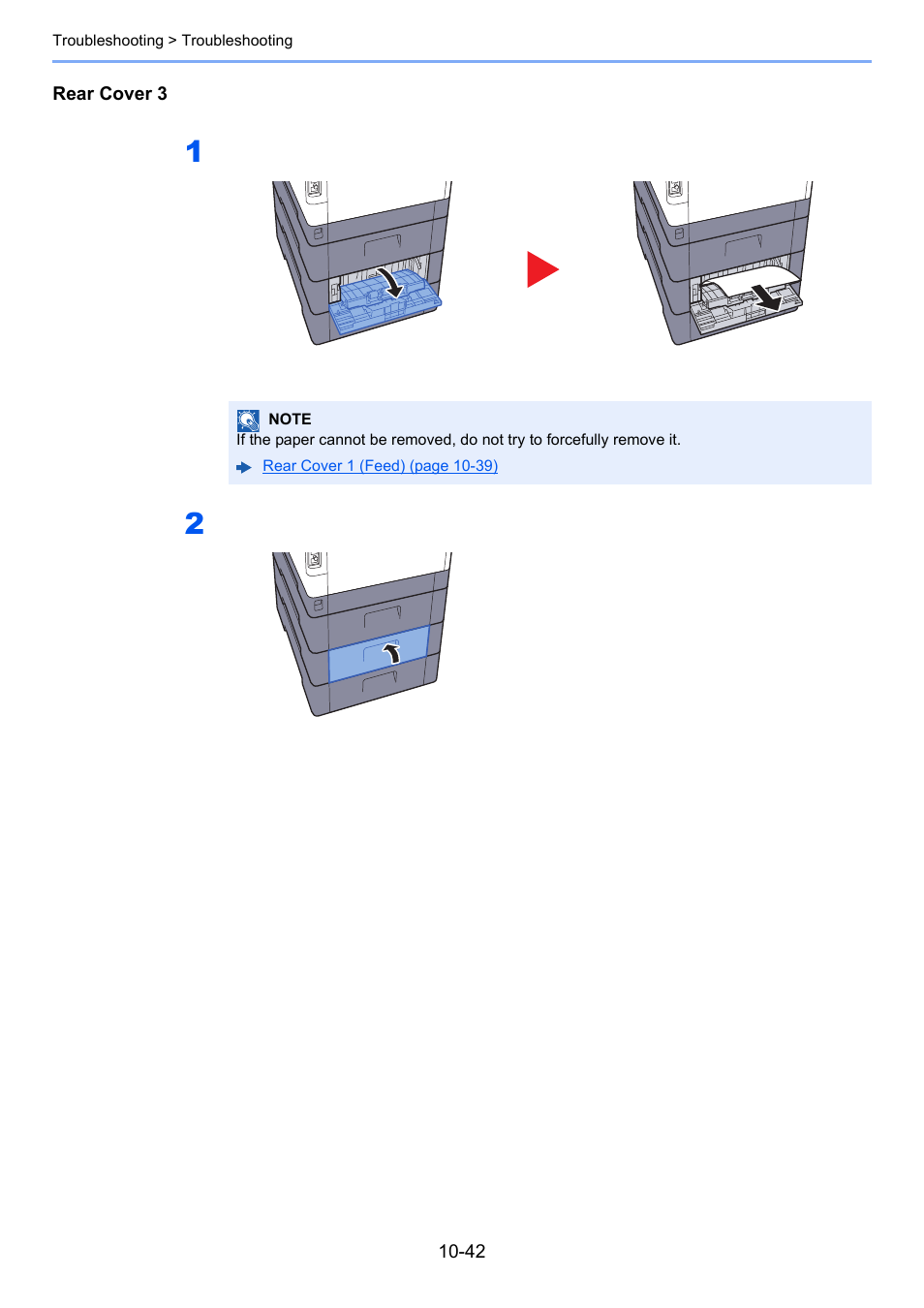 Troubleshooting > Troubleshooting

Rear Cover 3

1

NOTE
If the paper cannot be removed, do not try to forcefully remove it.
Rear Cover 1 (Feed) (page 10-39)

2

10-42