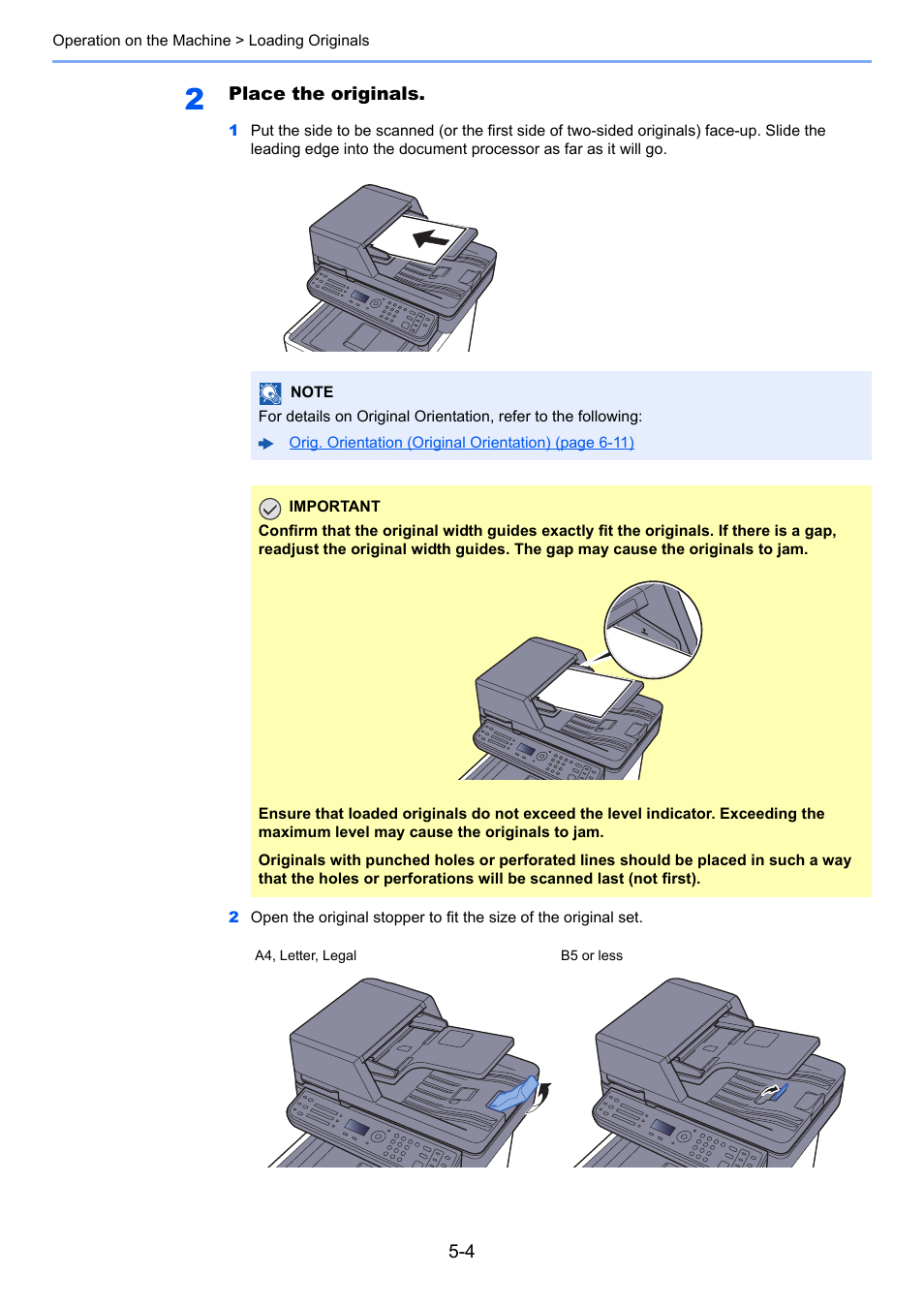 Operation on the Machine > Loading Originals

2 Place the originals.

1 Put the side to be scanned (or the first side of two-sided originals) face-up. Slide the leading edge into the document processor as far as it will go.

NOTE
For details on Original Orientation, refer to the following:
Orig. Orientation (Original Orientation) (page 6-11)

IMPORTANT
Confirm that the original width guides exactly fit the originals. If there is a gap, readjust the original width guides. The gap may cause the originals to jam.

Ensure that loaded originals do not exceed the level indicator. Exceeding the maximum level may cause the originals to jam.

Originals with punched holes or perforated lines should be placed in such a way that the holes or perforations will be scanned last (not first).

2 Open the original stopper to fit the size of the original set.

A4, Letter, Legal

B5 or less

5-4