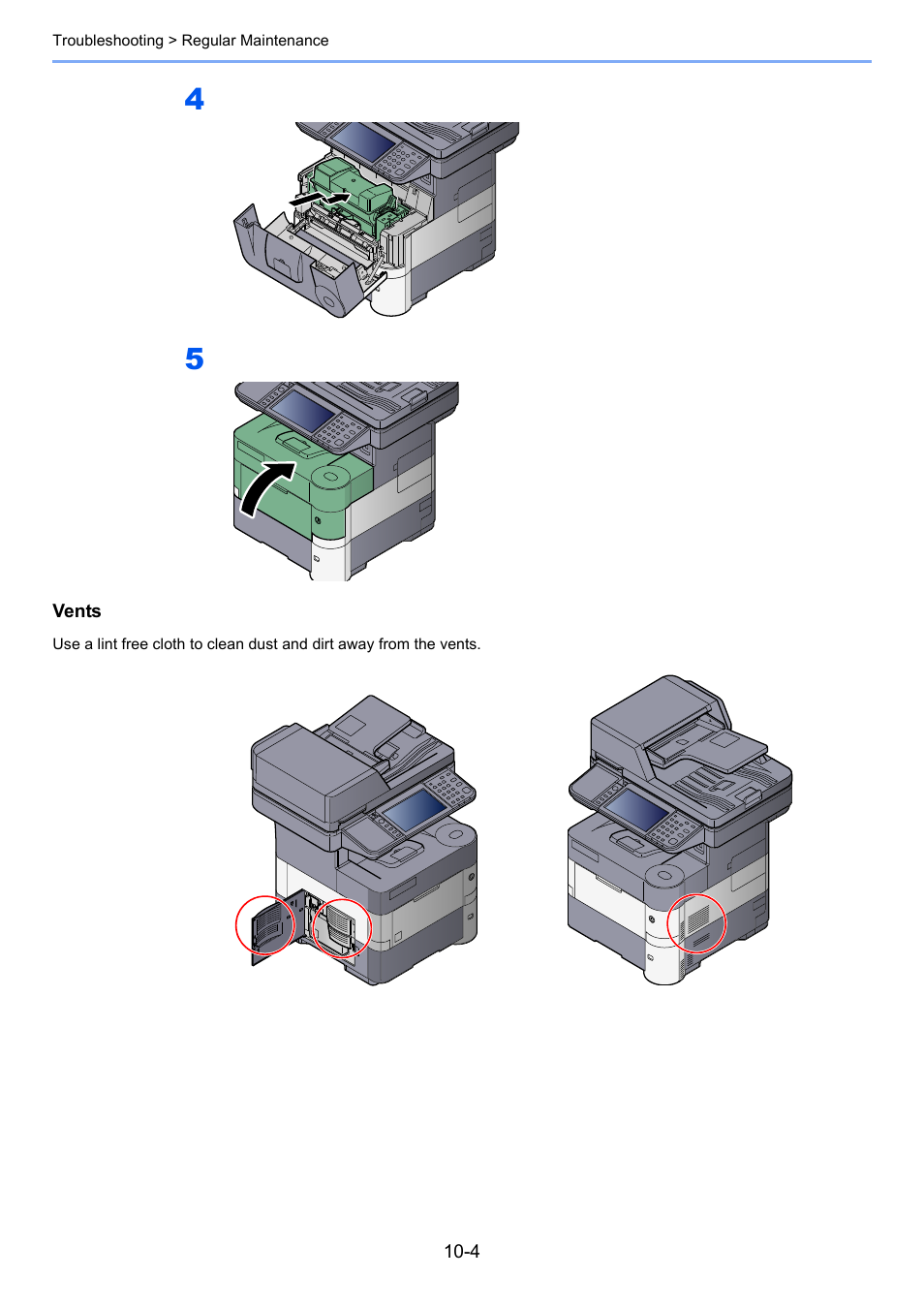 Troubleshooting > Regular Maintenance

4

5

Vents

Use a lint free cloth to clean dust and dirt away from the vents.

10-4