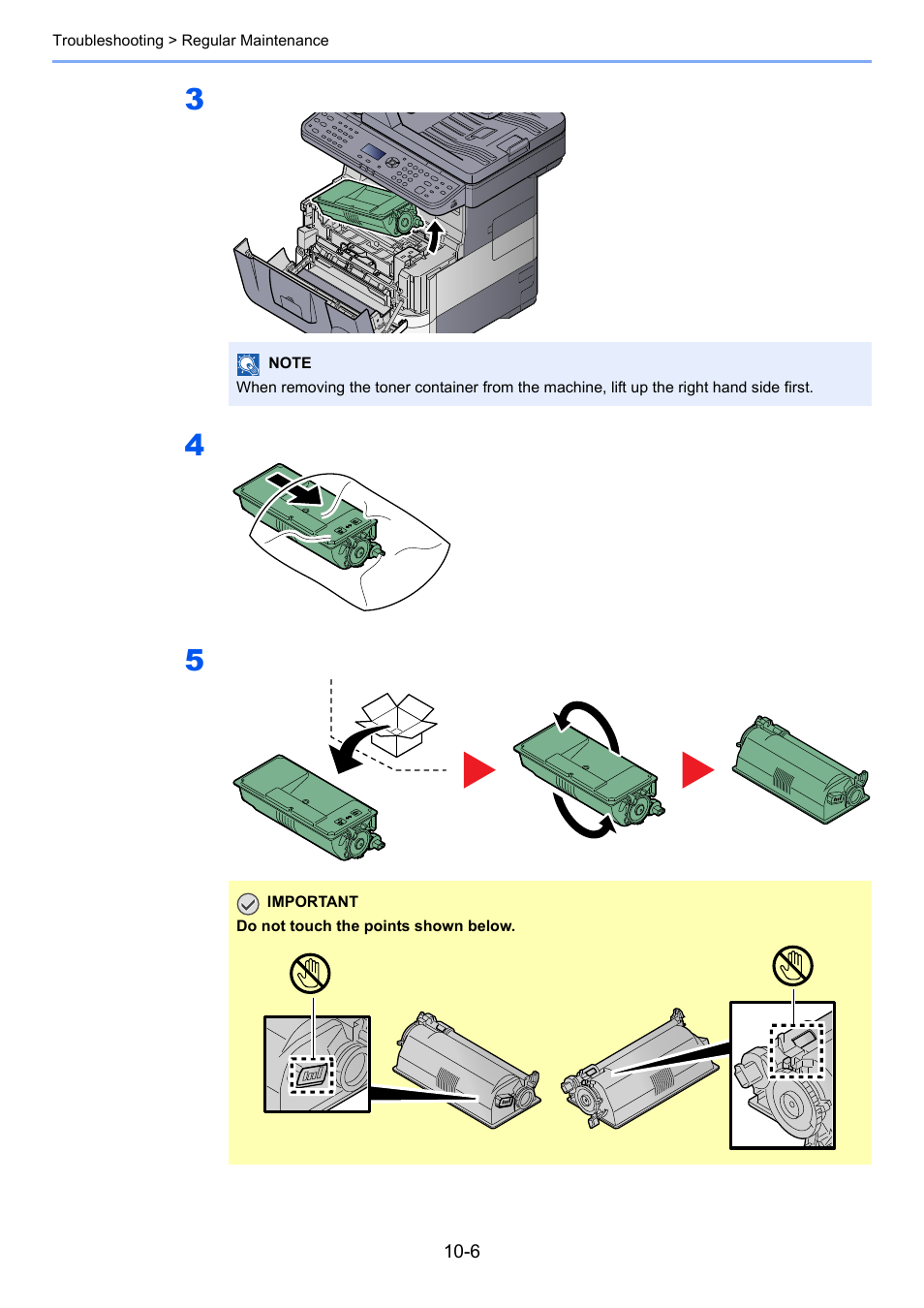 Troubleshooting > Regular Maintenance

3

NOTE
When removing the toner container from the machine, lift up the right hand side first.

4

5

IMPORTANT
Do not touch the points shown below.

10-6