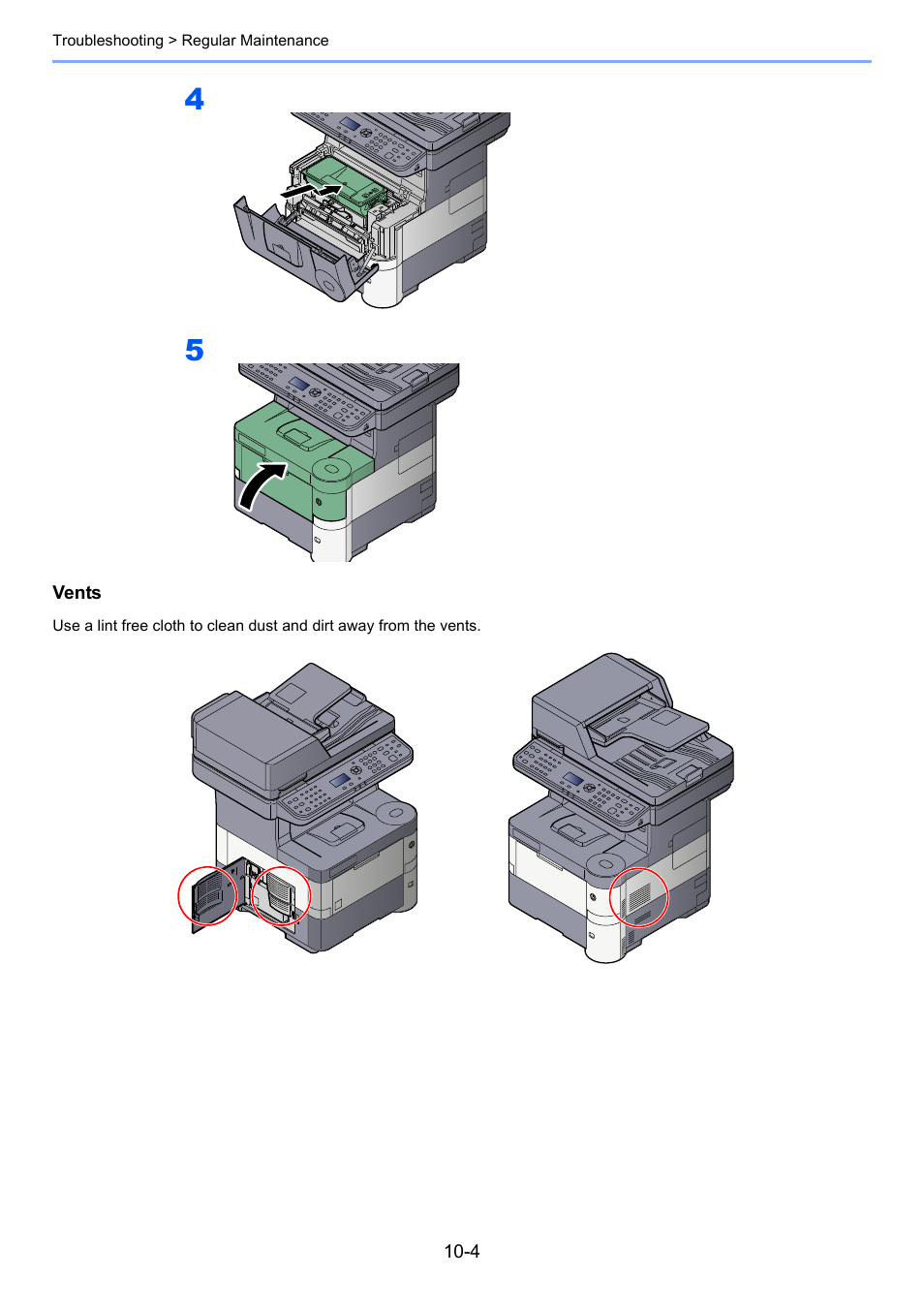 Troubleshooting > Regular Maintenance

4

5

Vents

Use a lint free cloth to clean dust and dirt away from the vents.

10-4