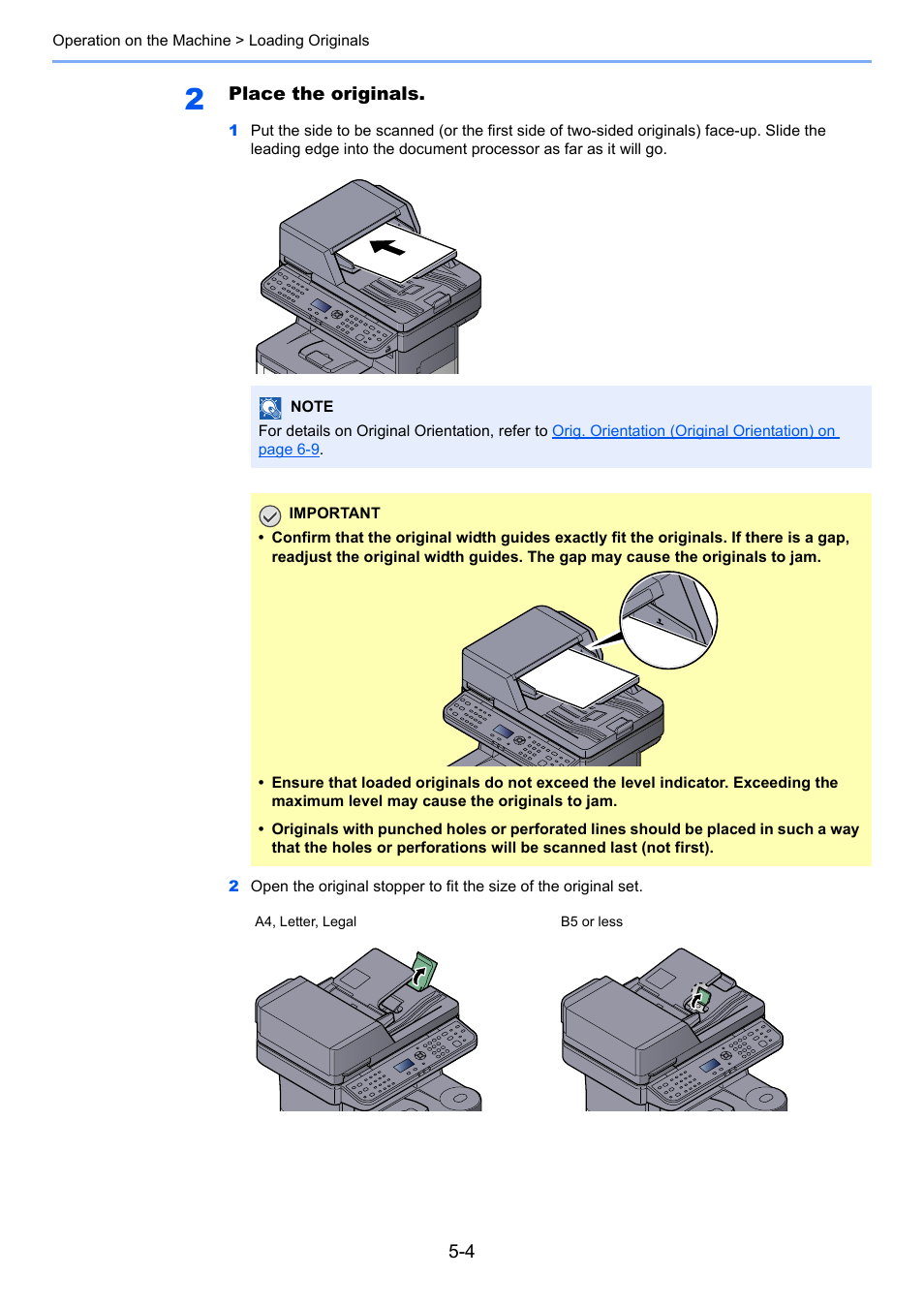 Operation on the Machine > Loading Originals

2 Place the originals.

1 Put the side to be scanned (or the first side of two-sided originals) face-up. Slide the leading edge into the document processor as far as it will go.

NOTE
For details on Original Orientation, refer to Orig. Orientation (Original Orientation) on page 6-9.

IMPORTANT
• Confirm that the original width guides exactly fit the originals. If there is a gap, readjust the original width guides. The gap may cause the originals to jam.

• Ensure that loaded originals do not exceed the level indicator. Exceeding the maximum level may cause the originals to jam.

• Originals with punched holes or perforated lines should be placed in such a way that the holes or perforations will be scanned last (not first).

2 Open the original stopper to fit the size of the original set.

A4, Letter, Legal

B5 or less

5-4