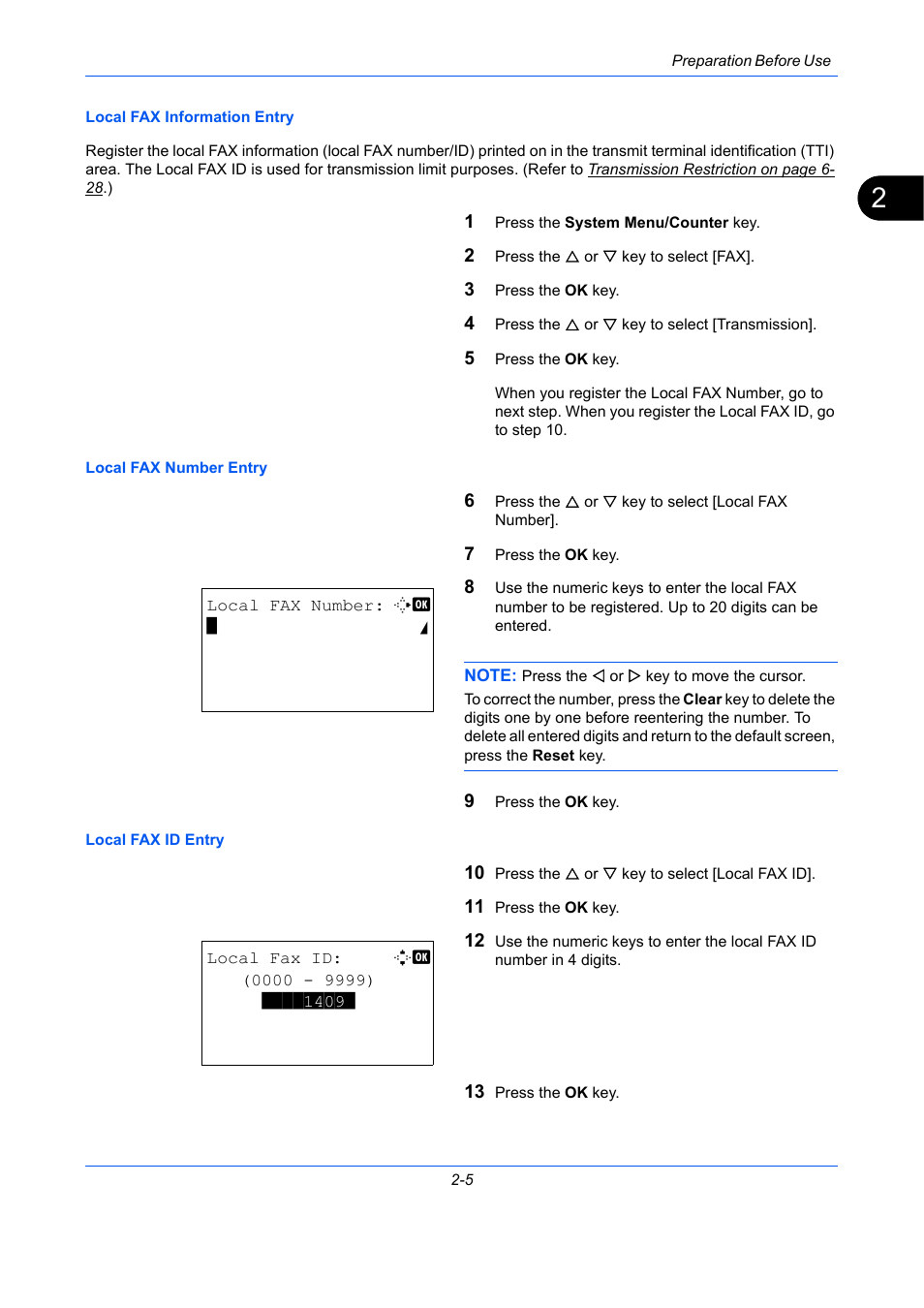 Preparation Before Use

Local FAX Information Entry

Register the local FAX information (local FAX number/ID) printed on in the transmit terminal identification (TTI) area. The Local FAX ID is used for transmission limit purposes. (Refer to Transmission Restriction on page 6-28.)

2

1 Press the System Menu/Counter key.

2 Press the △ or ▽ key to select [FAX].

3 Press the OK key.

4 Press the △ or ▽ key to select [Transmission].

5 Press the OK key.

When you register the Local FAX Number, go to next step. When you register the Local FAX ID, go to step 10.

Local FAX Number Entry

6 Press the △ or ▽ key to select [Local FAX Number].

7 Press the OK key.

Local FAX Number: OK

8 Use the numeric keys to enter the local FAX number to be registered. Up to 20 digits can be entered.

NOTE: Press the ◁ or ▷ key to move the cursor.
To correct the number, press the Clear key to delete the digits one by one before reentering the number. To delete all entered digits and return to the default screen, press the Reset key.

9 Press the OK key.

Local FAX ID Entry

10 Press the △ or ▽ key to select [Local FAX ID].

11 Press the OK key.

Local Fax ID: OK
(0000 - 9999)
1409

12 Use the numeric keys to enter the local FAX ID number in 4 digits.

13 Press the OK key.

2-5