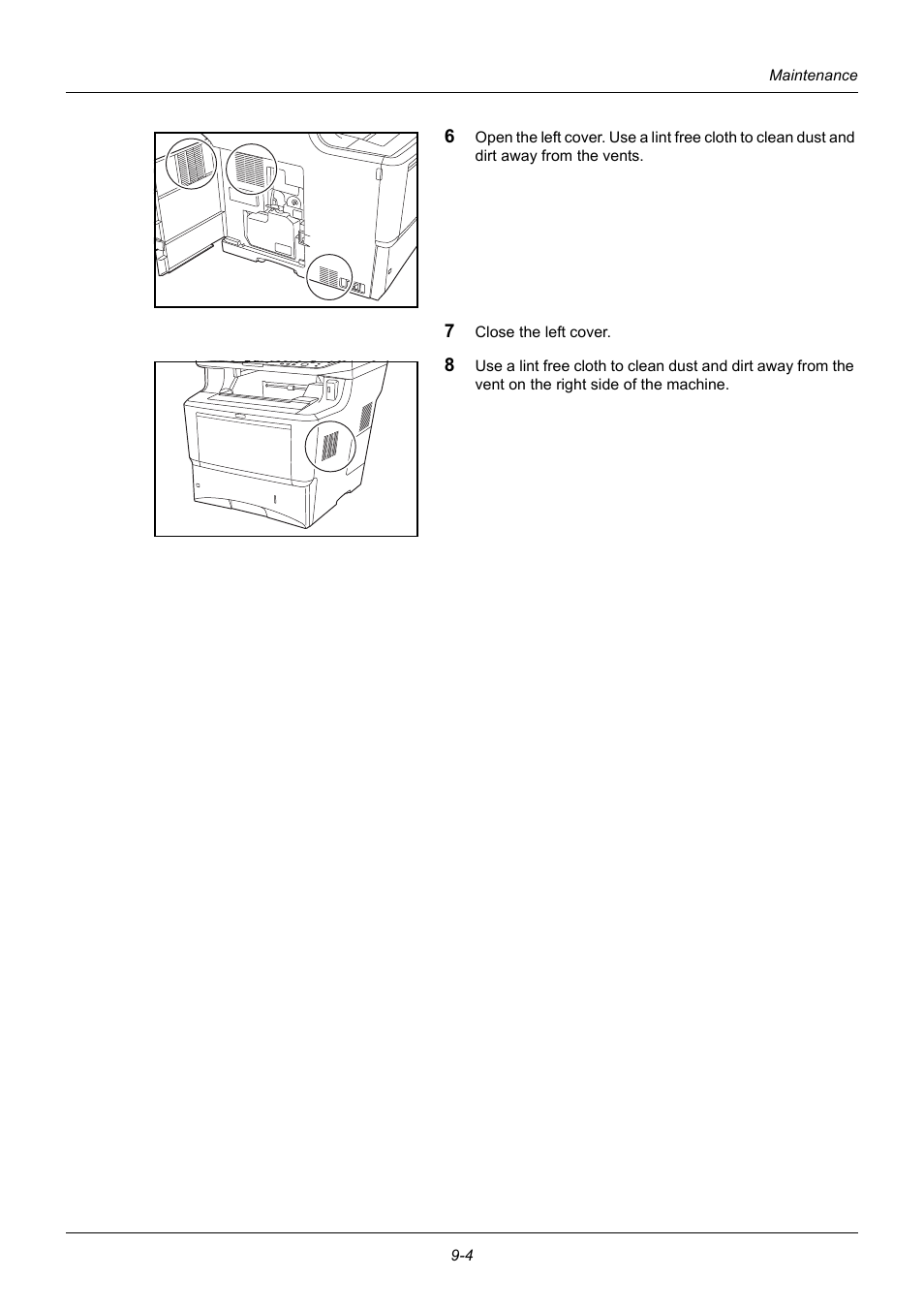 Maintenance

6 Open the left cover. Use a lint free cloth to clean dust and dirt away from the vents.

7 Close the left cover.

8 Use a lint free cloth to clean dust and dirt away from the vent on the right side of the machine.

9-4