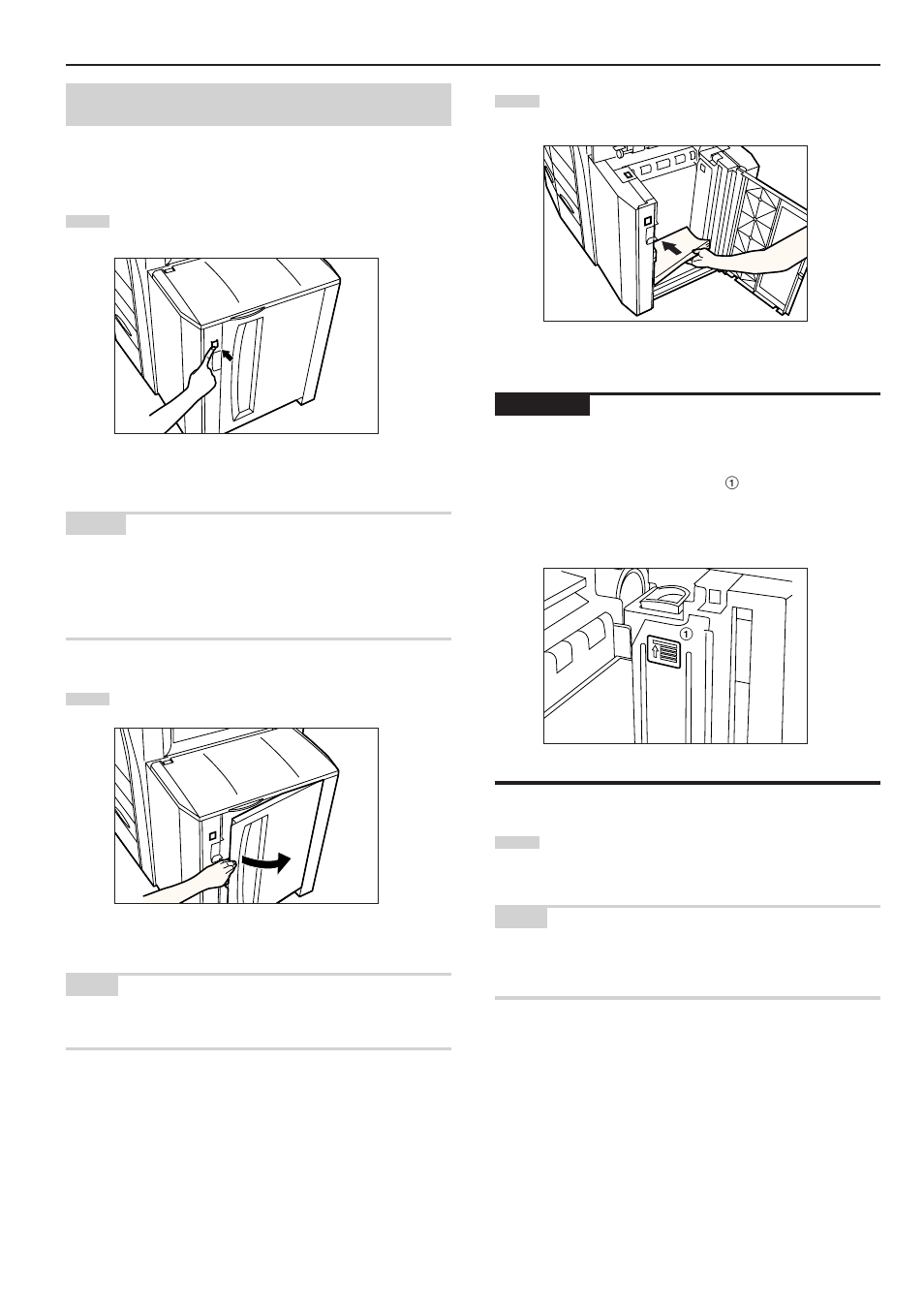 ①

①