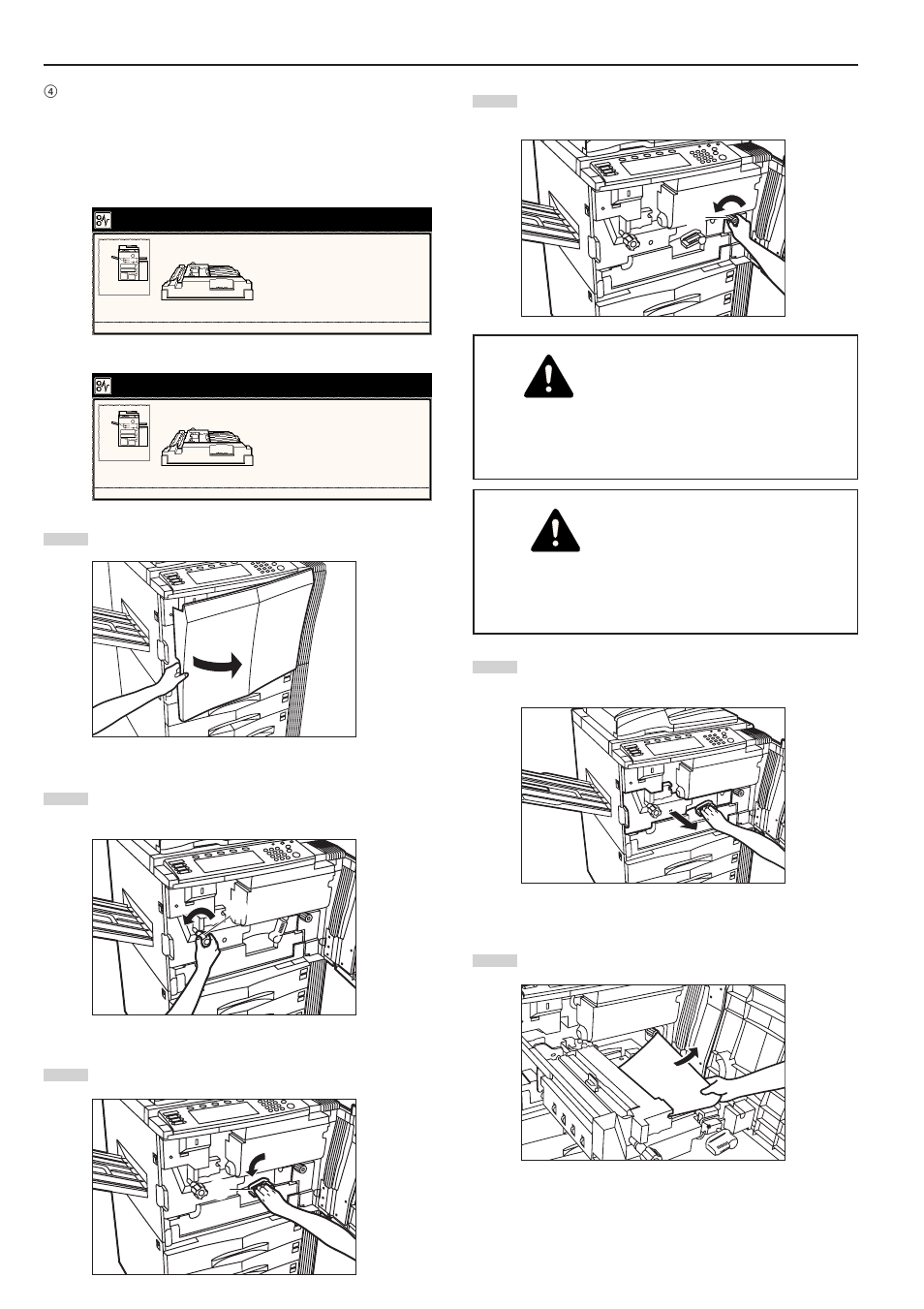 ④