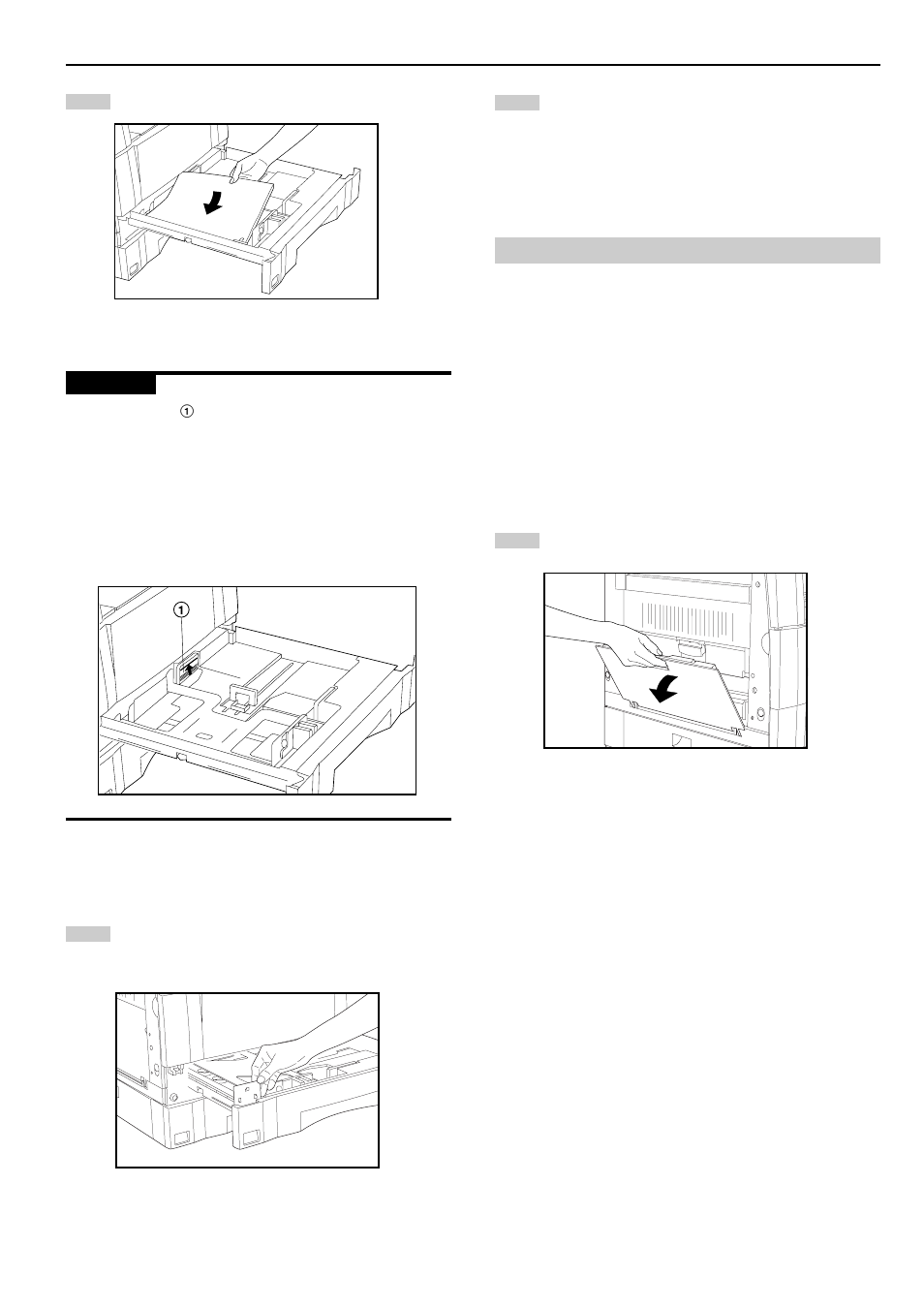 ①

1