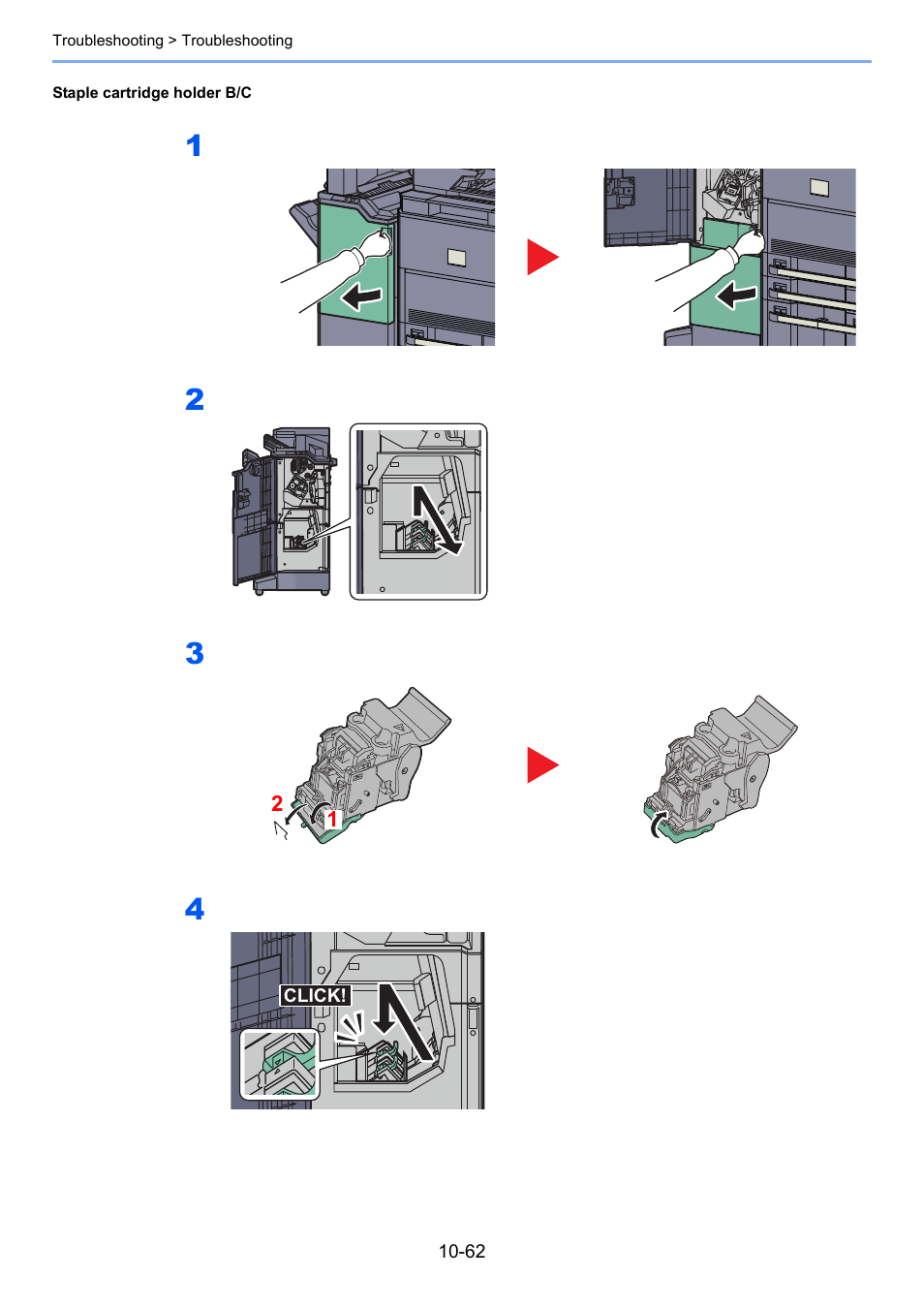 Troubleshooting > Troubleshooting

Staple cartridge holder B/C

1

2

3

2
1

4

CLICK!

10-62