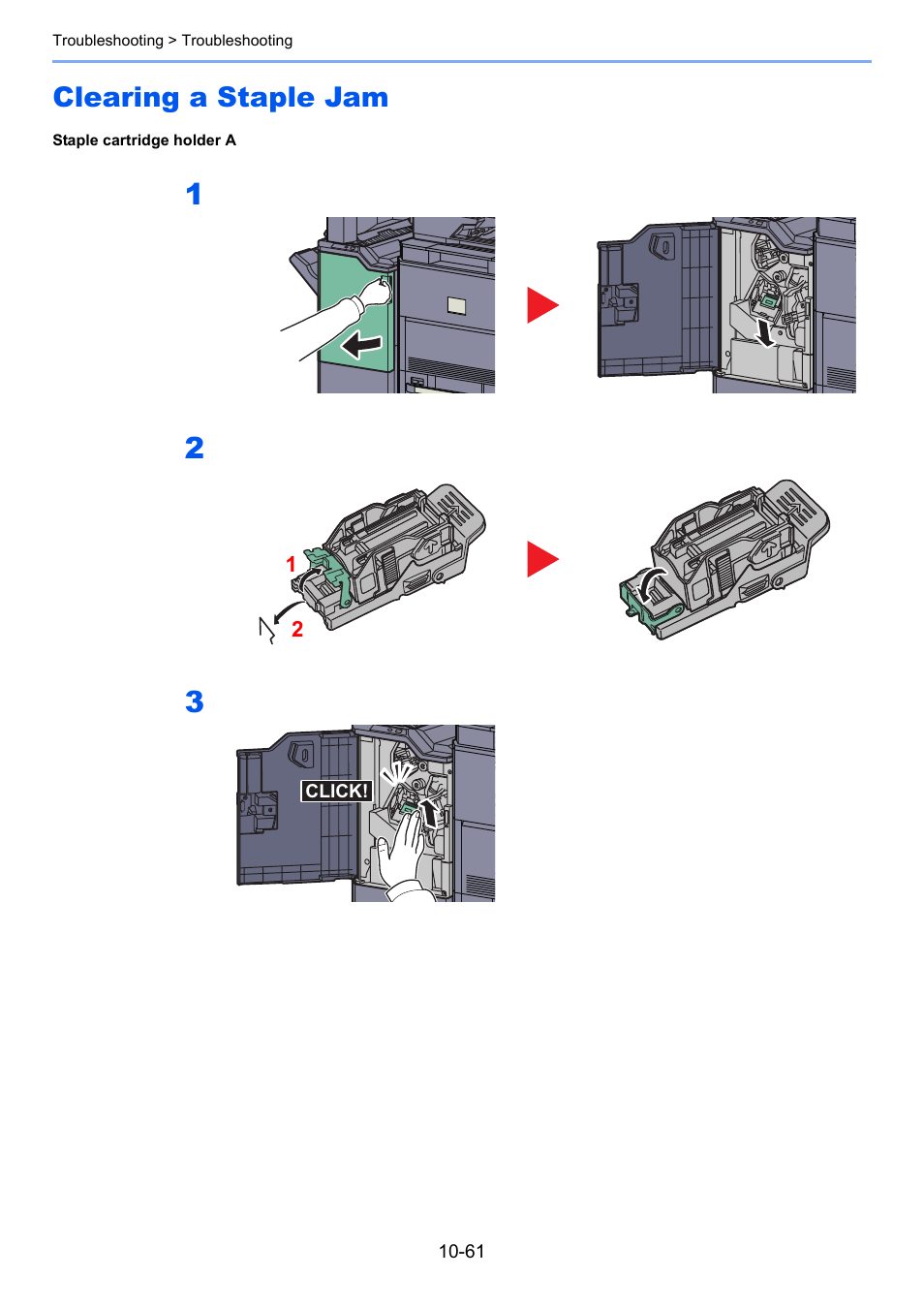 Troubleshooting > Troubleshooting

Clearing a Staple Jam

Staple cartridge holder A

1

2

1

2

3

CLICK!

10-61