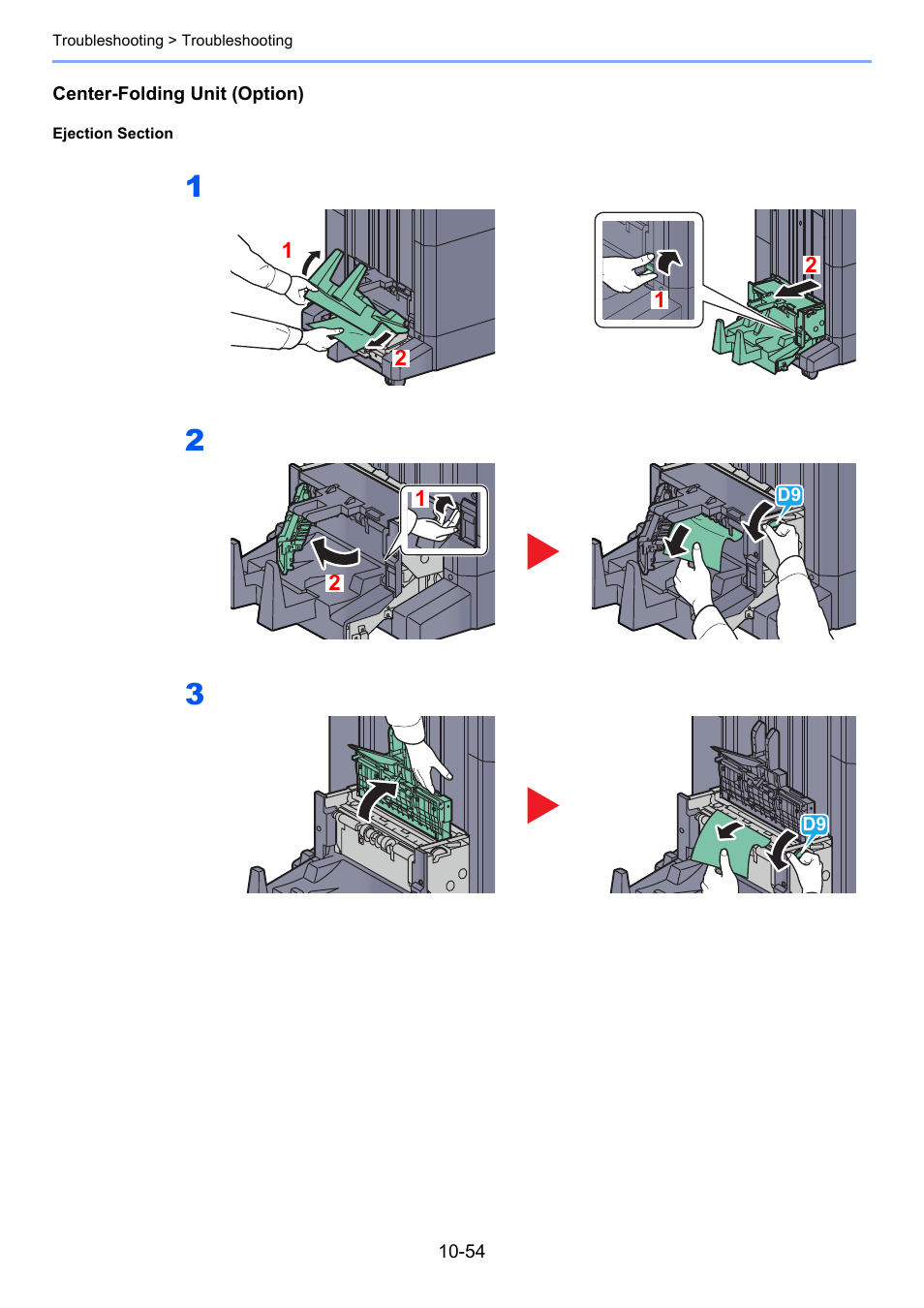 Troubleshooting > Troubleshooting

Center-Folding Unit (Option)

Ejection Section

1

1

2

1

2

2

1

2

D9

3

D9

10-54