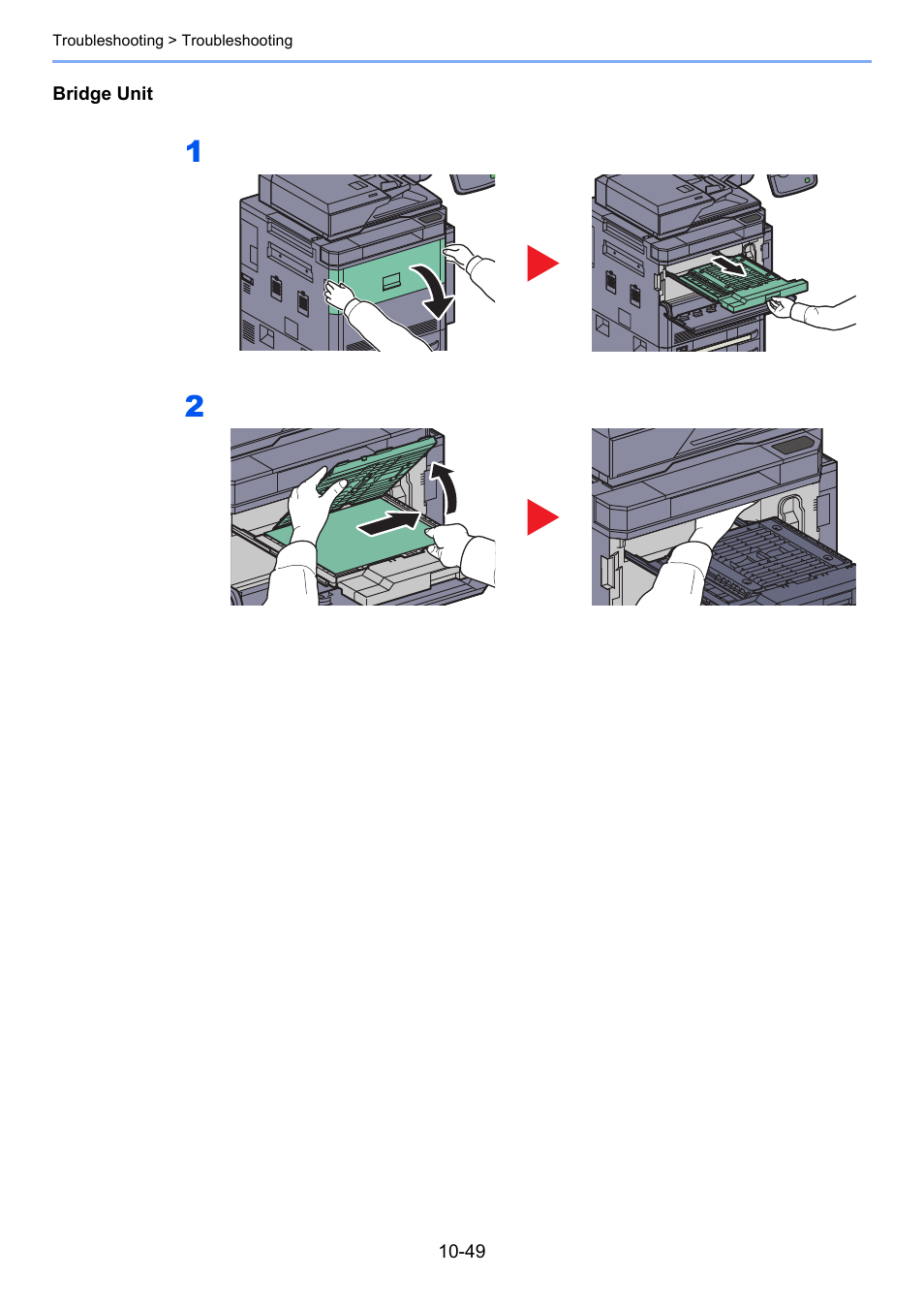 Troubleshooting > Troubleshooting

Bridge Unit

1

2

10-49