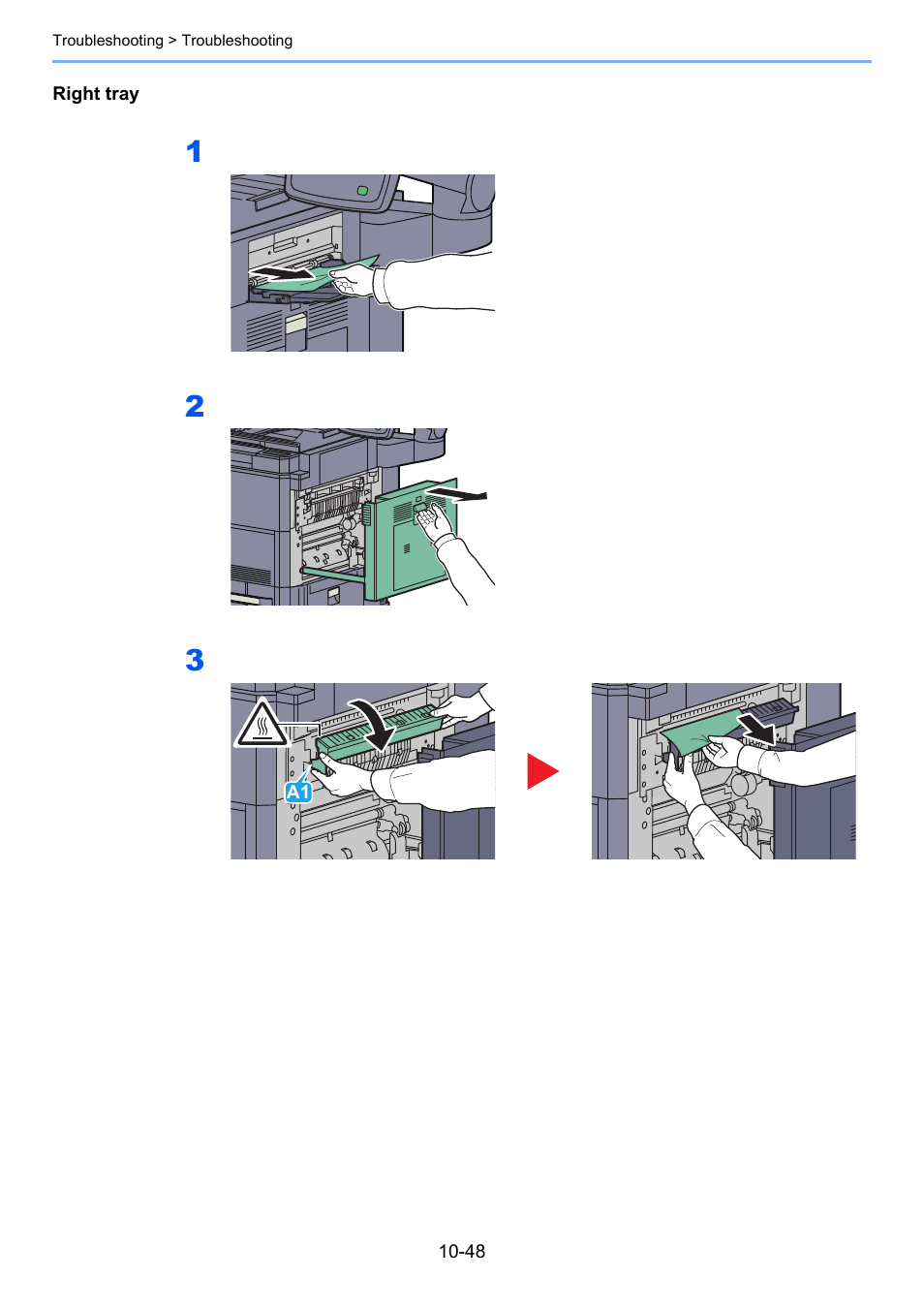 Troubleshooting > Troubleshooting

Right tray

1

2

3

A1

10-48