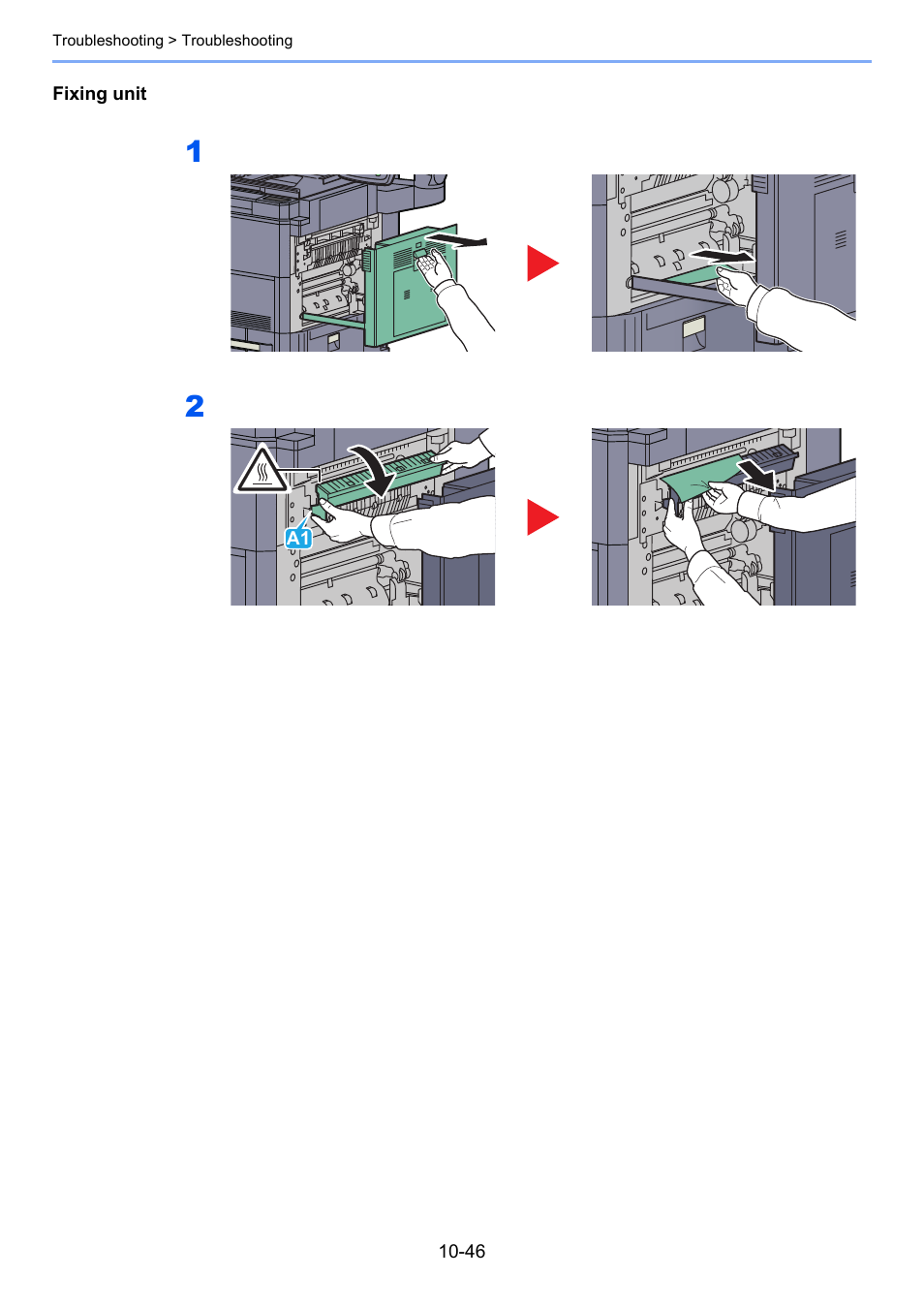 Troubleshooting > Troubleshooting

Fixing unit

1

2

A1

10-46