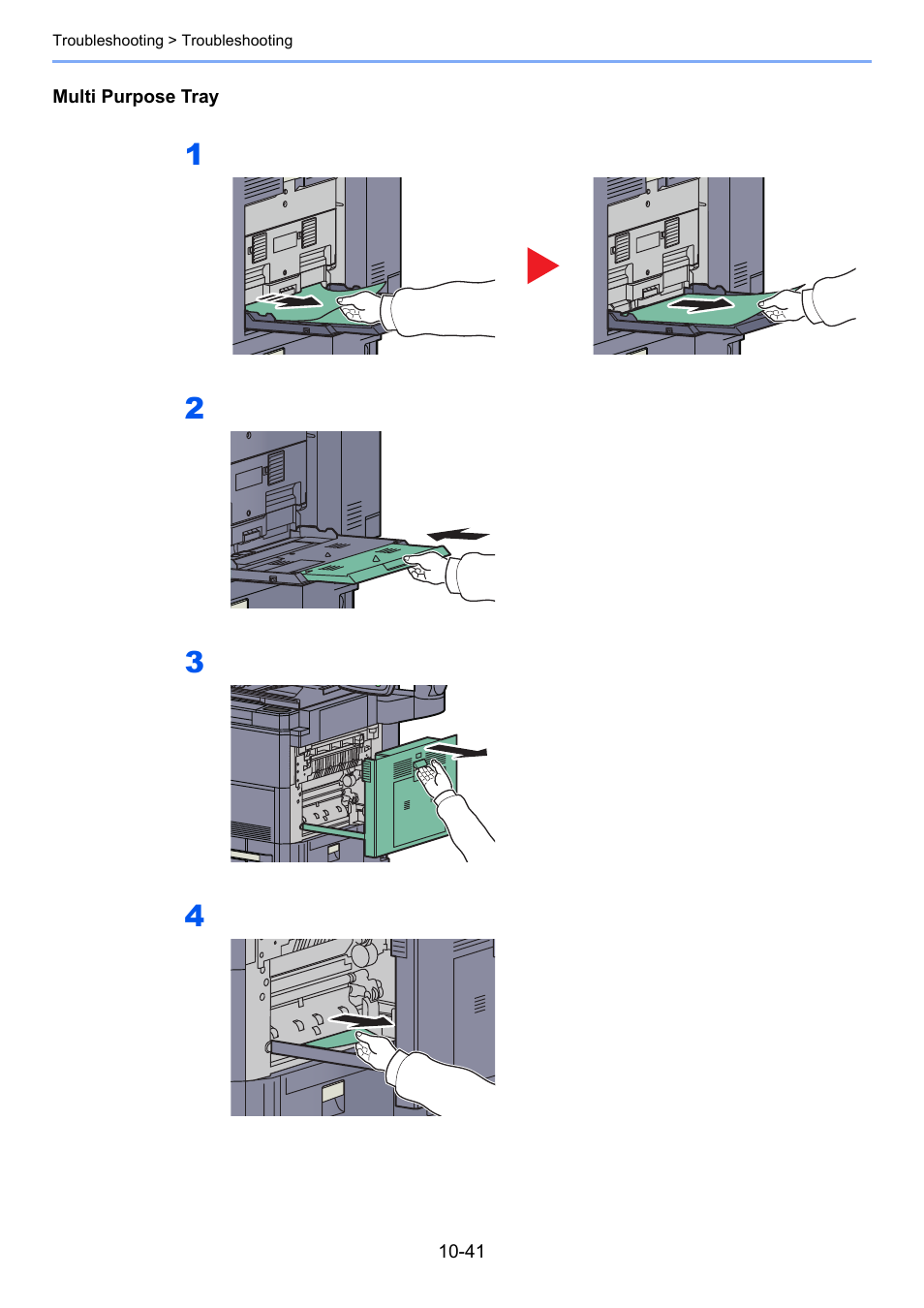 Troubleshooting > Troubleshooting

Multi Purpose Tray

1

2

3

4

10-41