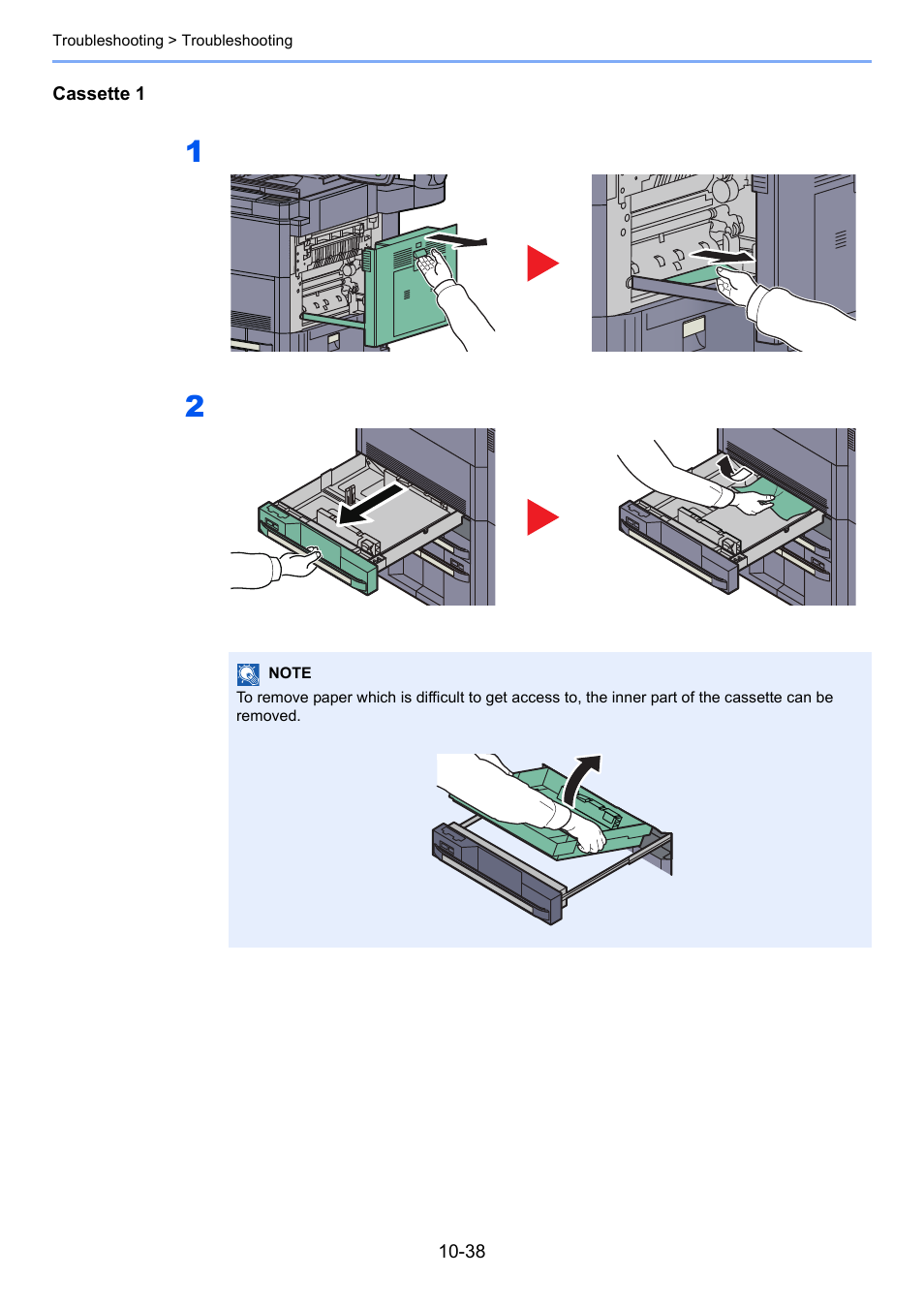 Troubleshooting > Troubleshooting

Cassette 1

1

2

NOTE
To remove paper which is difficult to get access to, the inner part of the cassette can be removed.

10-38