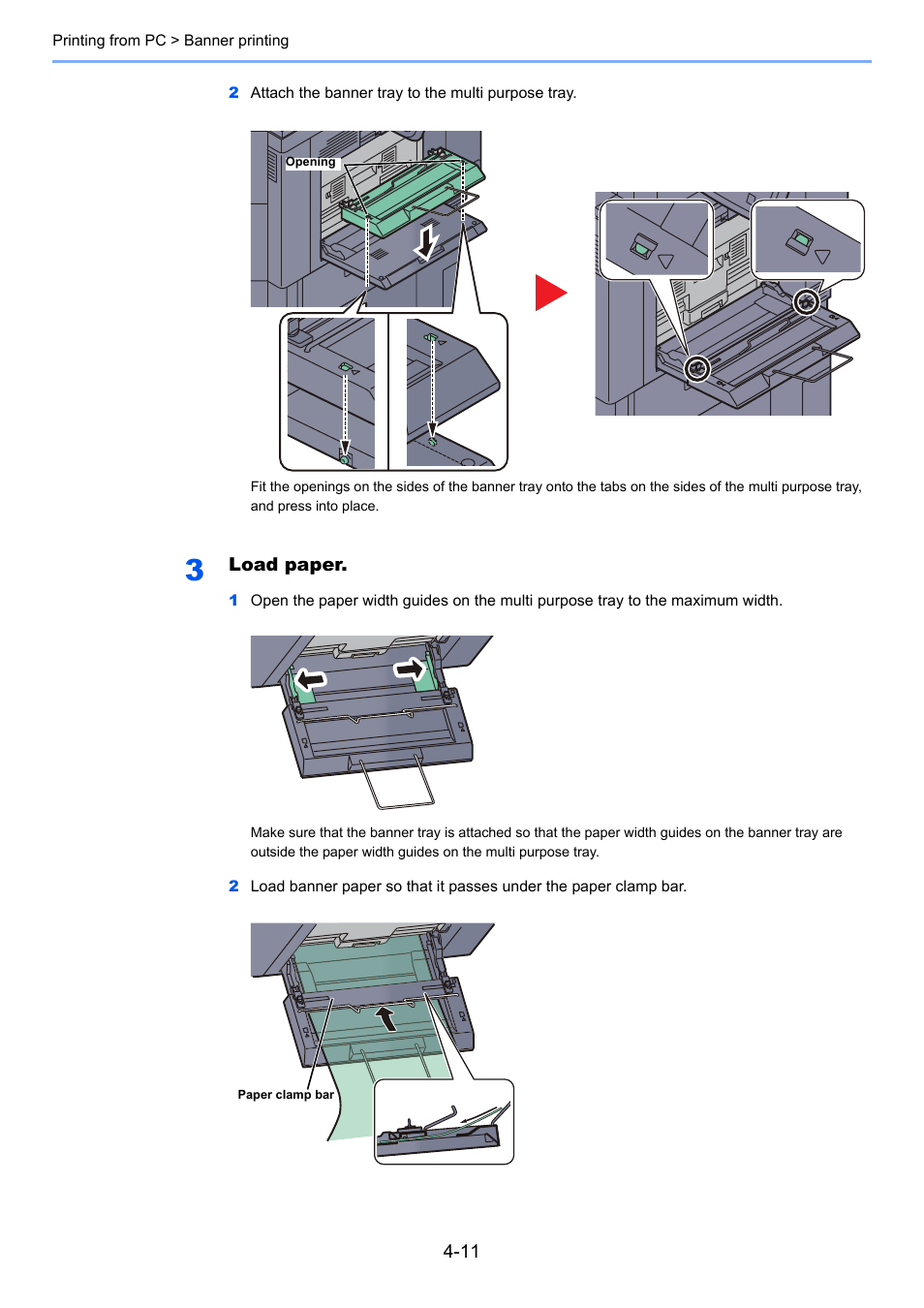 Printing from PC > Banner printing

2 Attach the banner tray to the multi purpose tray.

Opening

Fit the openings on the sides of the banner tray onto the tabs on the sides of the multi purpose tray, and press into place.

3 Load paper.

1 Open the paper width guides on the multi purpose tray to the maximum width.

Make sure that the banner tray is attached so that the paper width guides on the banner tray are outside the paper width guides on the multi purpose tray.

2 Load banner paper so that it passes under the paper clamp bar.

Paper clamp bar

4-11