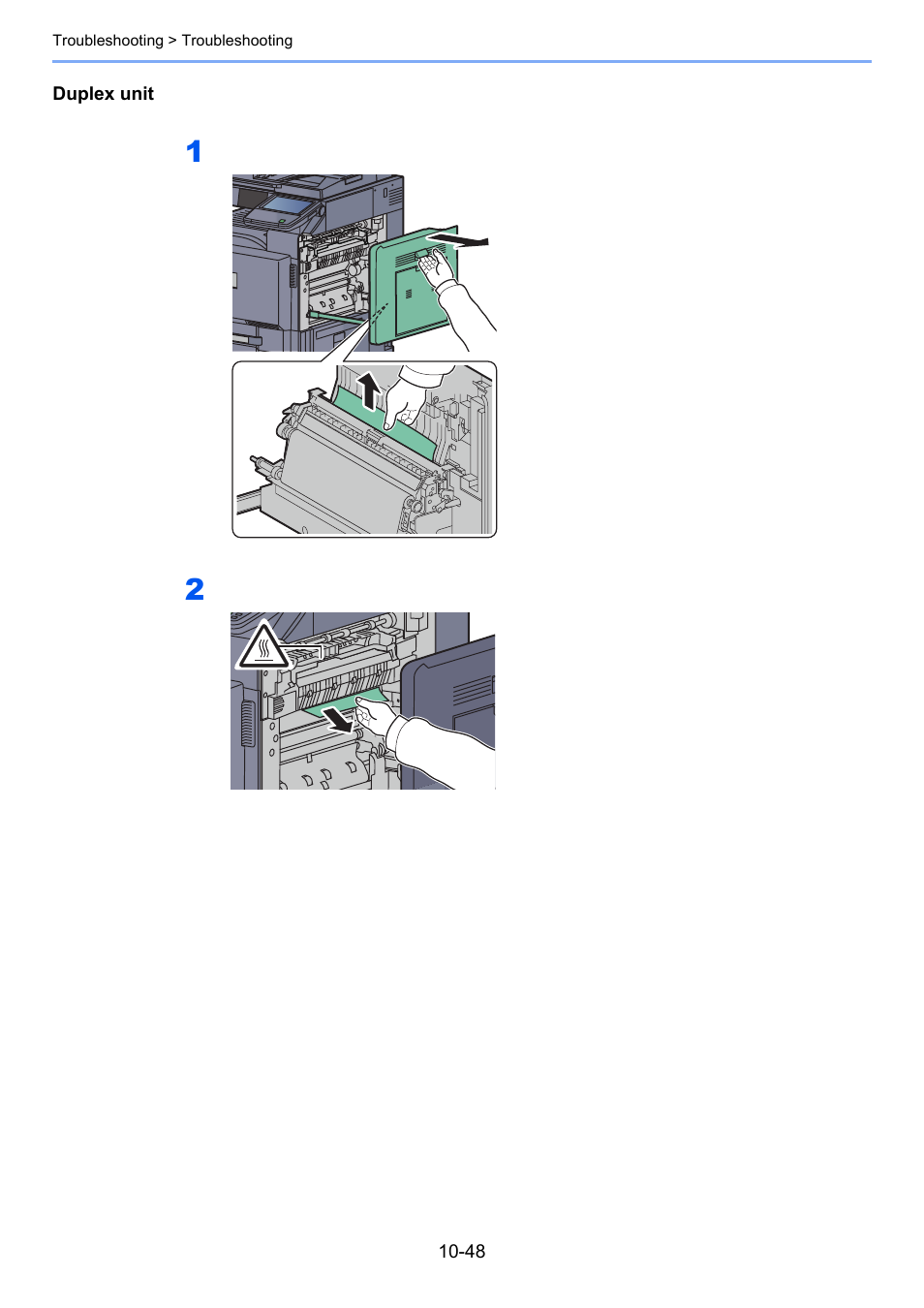 Troubleshooting > Troubleshooting

Duplex unit

1

2

10-48