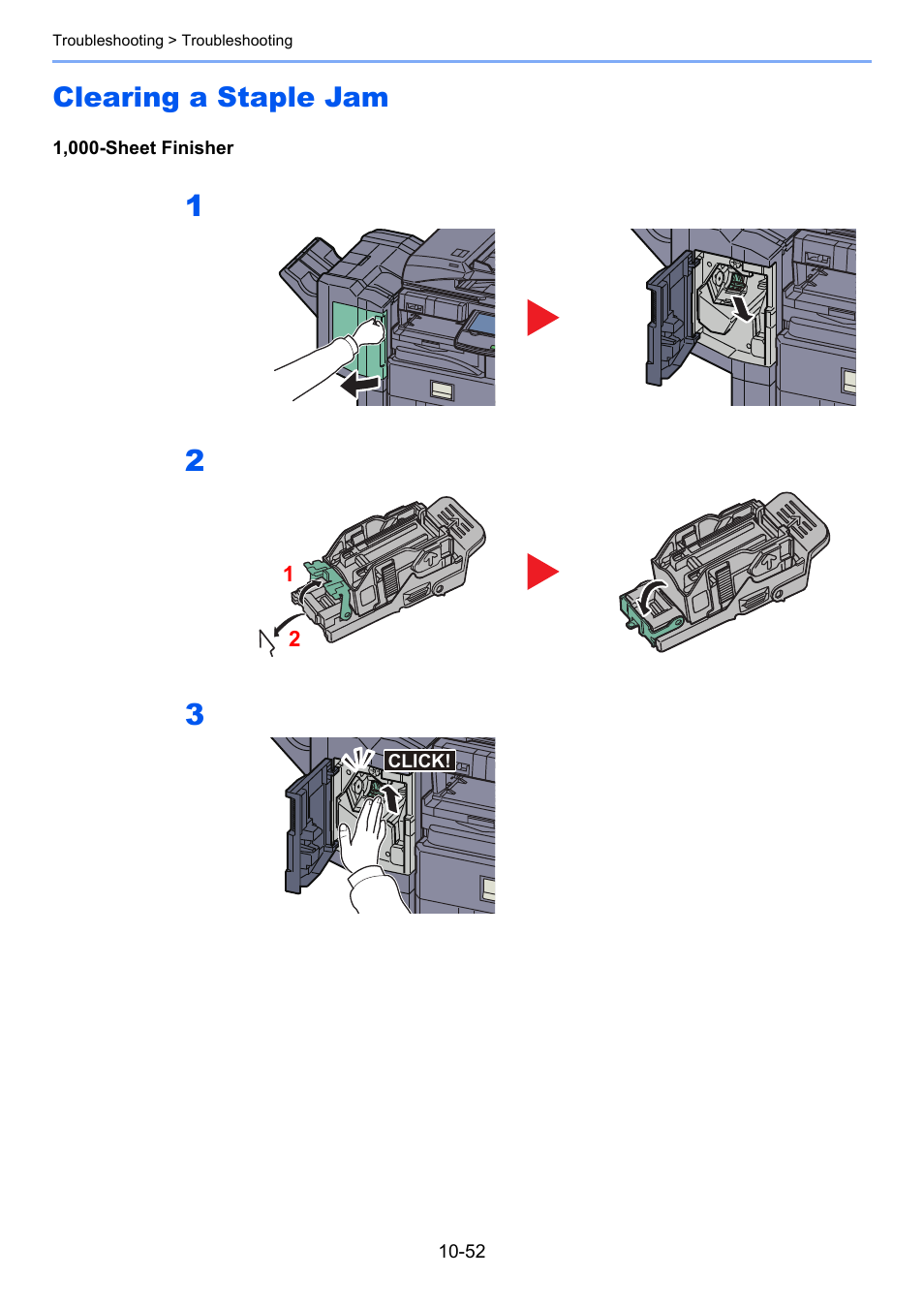 Troubleshooting > Troubleshooting

Clearing a Staple Jam

1,000-Sheet Finisher

1

2

1

2

3

CLICK!

10-52