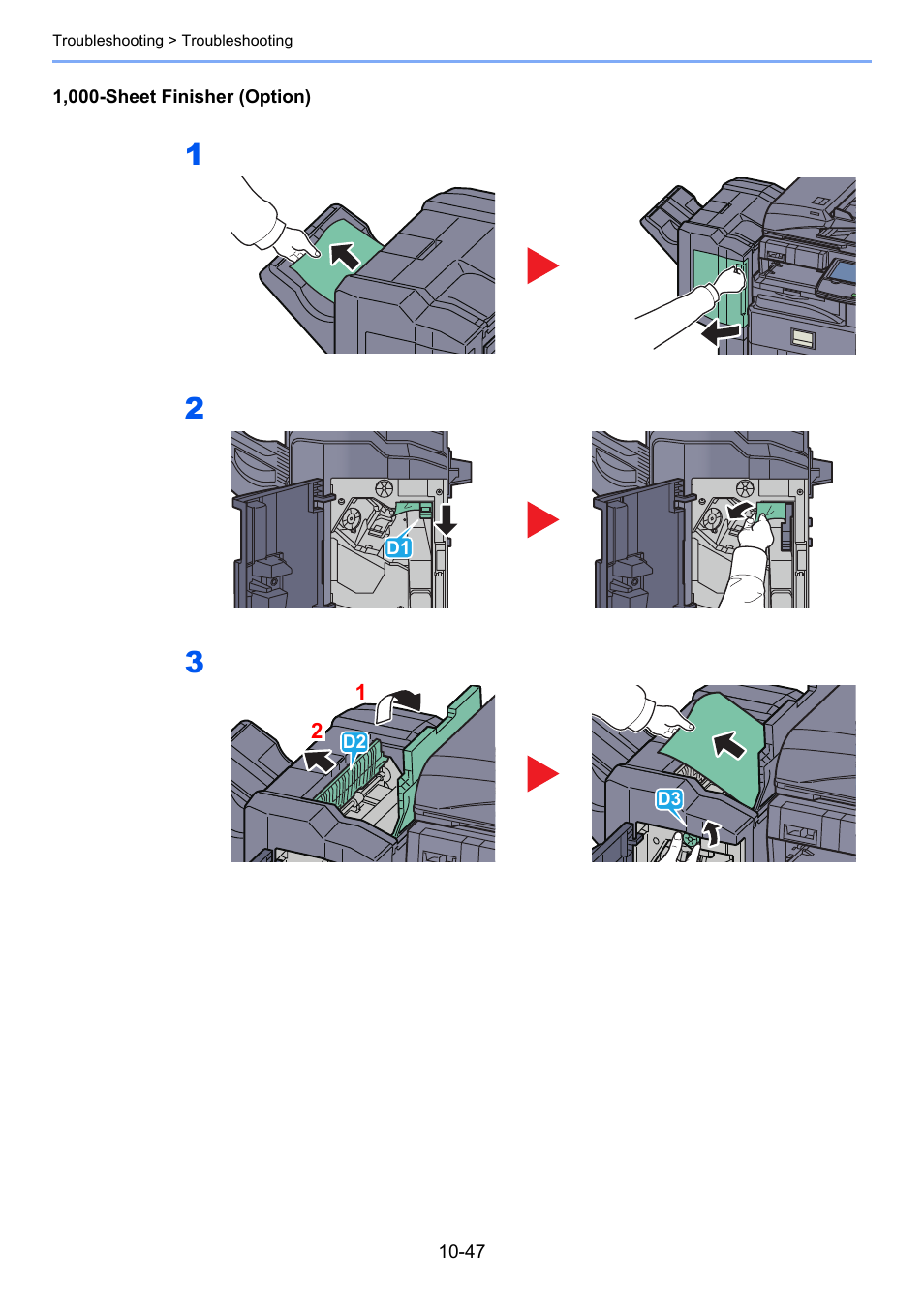 Troubleshooting > Troubleshooting

1,000-Sheet Finisher (Option)

1

2

D1

3

1

2

D2

D3

10-47