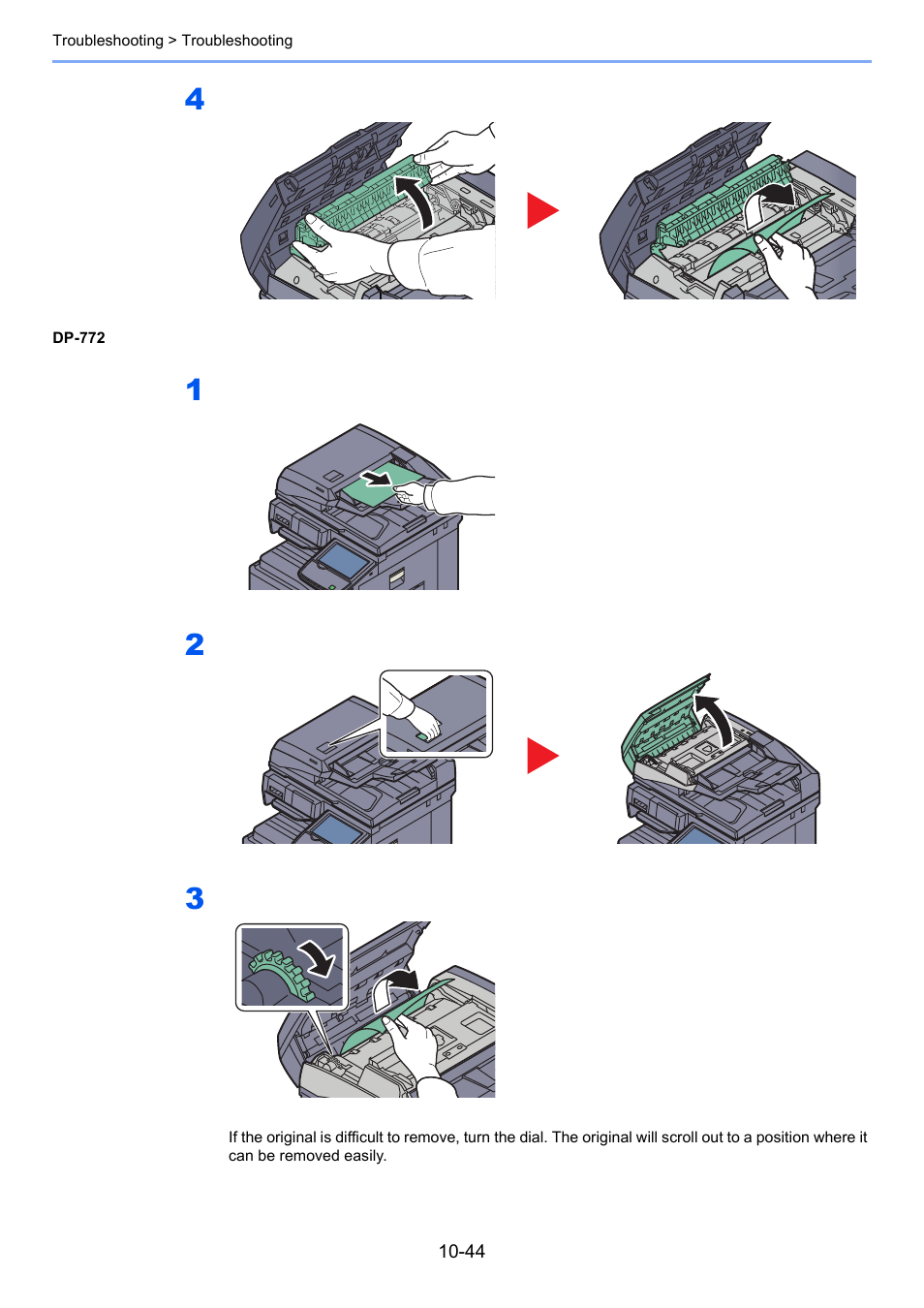 Troubleshooting > Troubleshooting

4

DP-772

1

2

3

If the original is difficult to remove, turn the dial. The original will scroll out to a position where it can be removed easily.

10-44