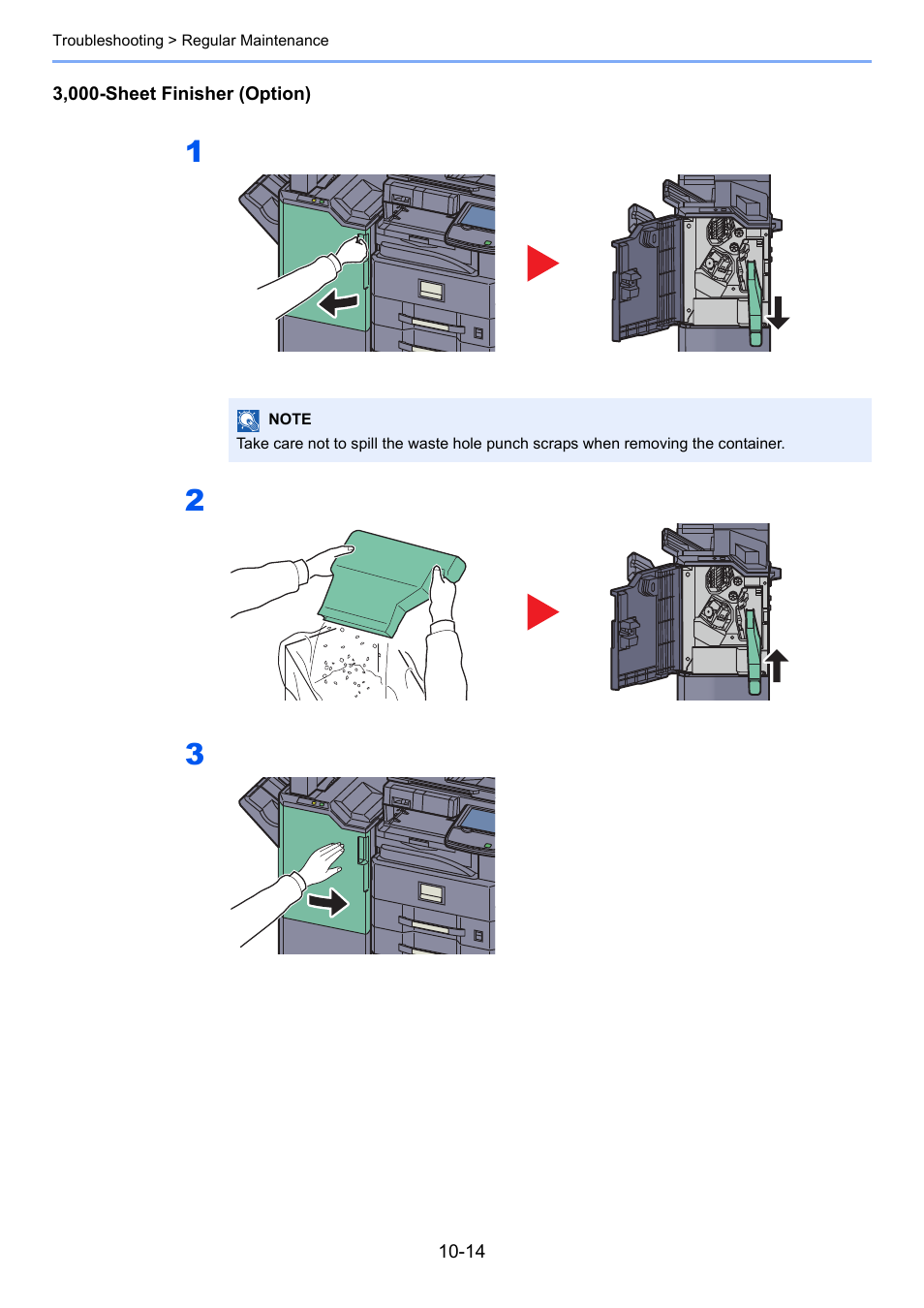 Troubleshooting > Regular Maintenance

3,000-Sheet Finisher (Option)

1

NOTE
Take care not to spill the waste hole punch scraps when removing the container.

2

3

10-14