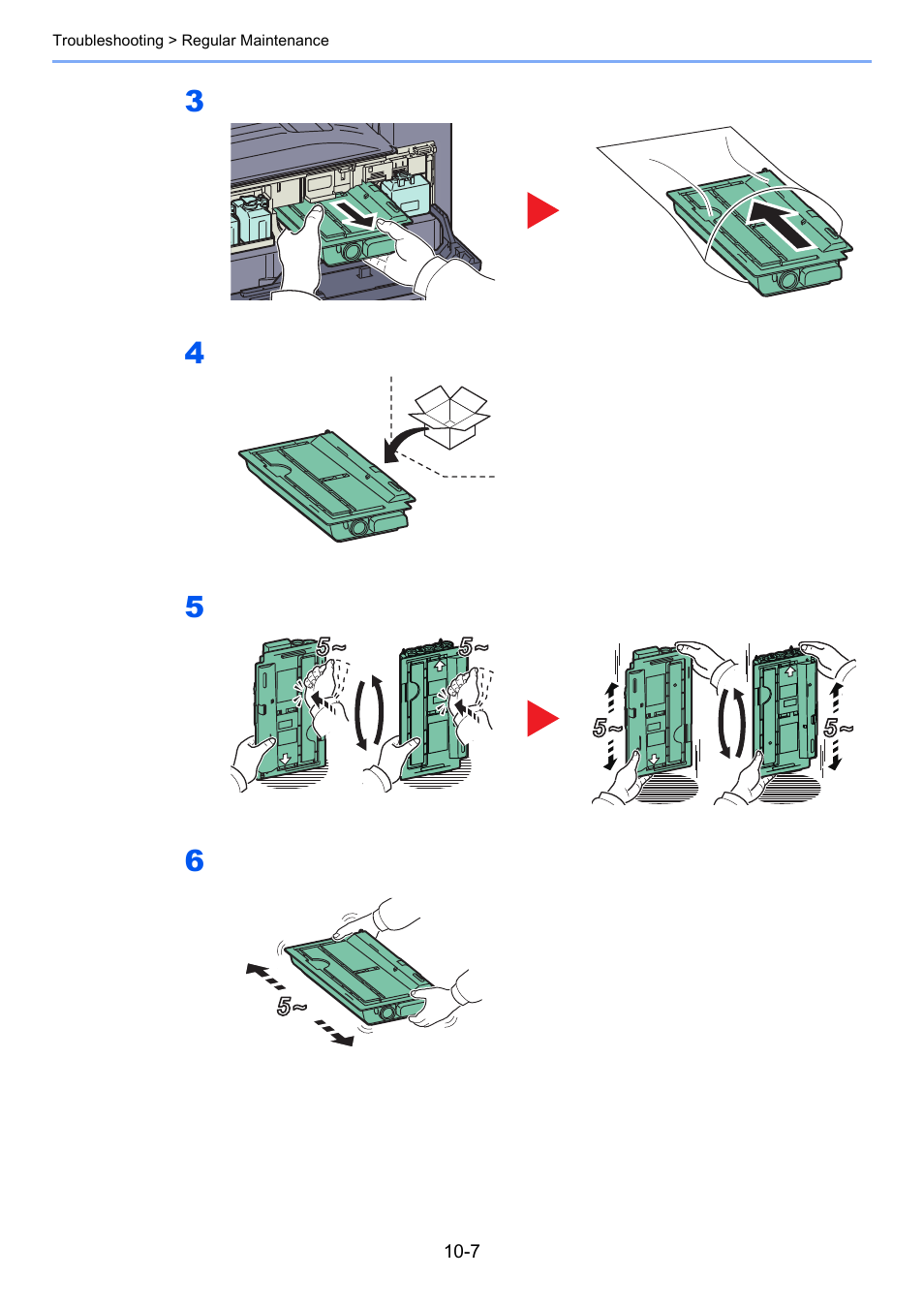 Troubleshooting > Regular Maintenance

3

4

5

5~ 5~

5~ 5~

6

5~

10-7