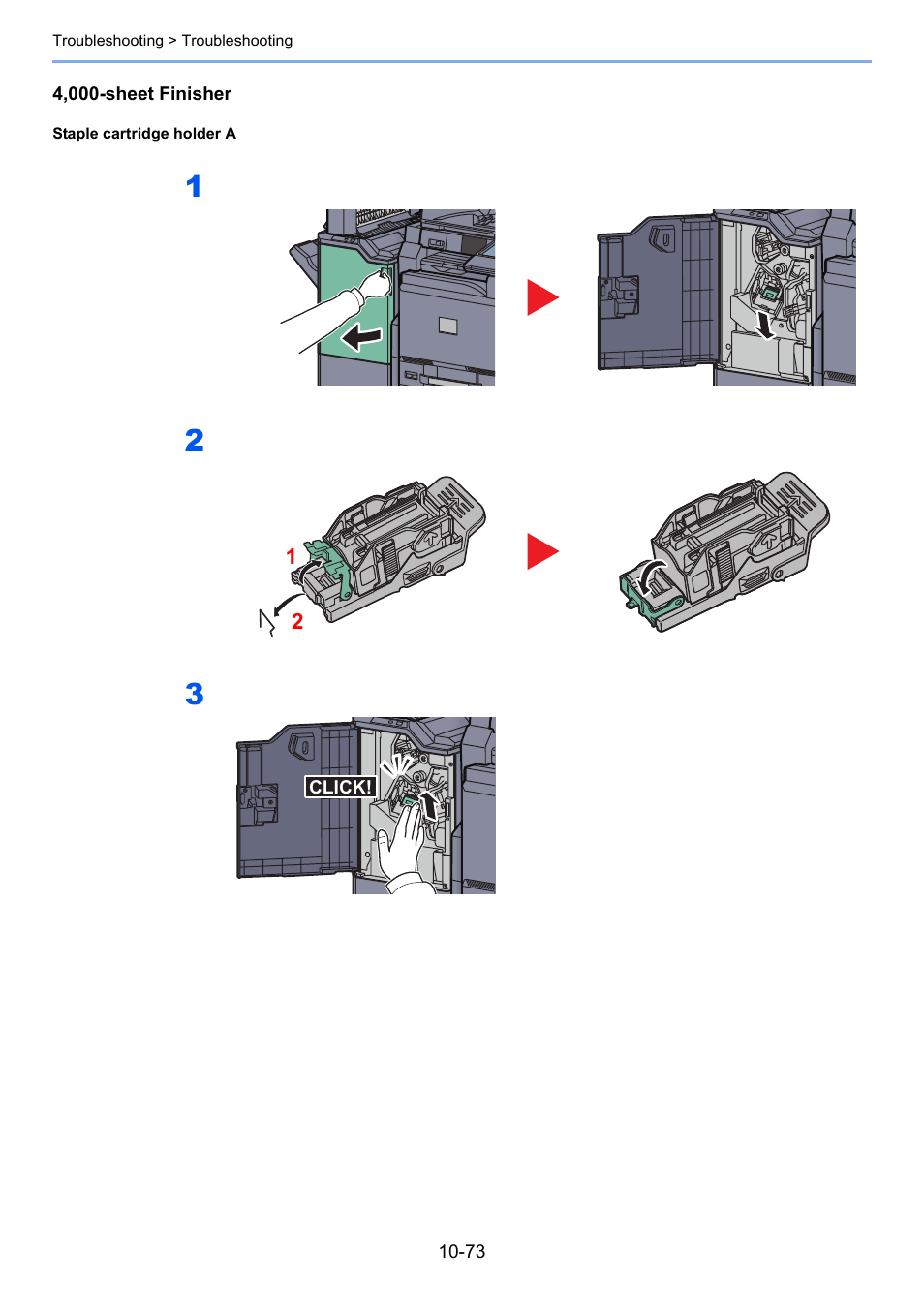 Troubleshooting > Troubleshooting

4,000-sheet Finisher

Staple cartridge holder A

1

2

1

2

3

CLICK!

10-73