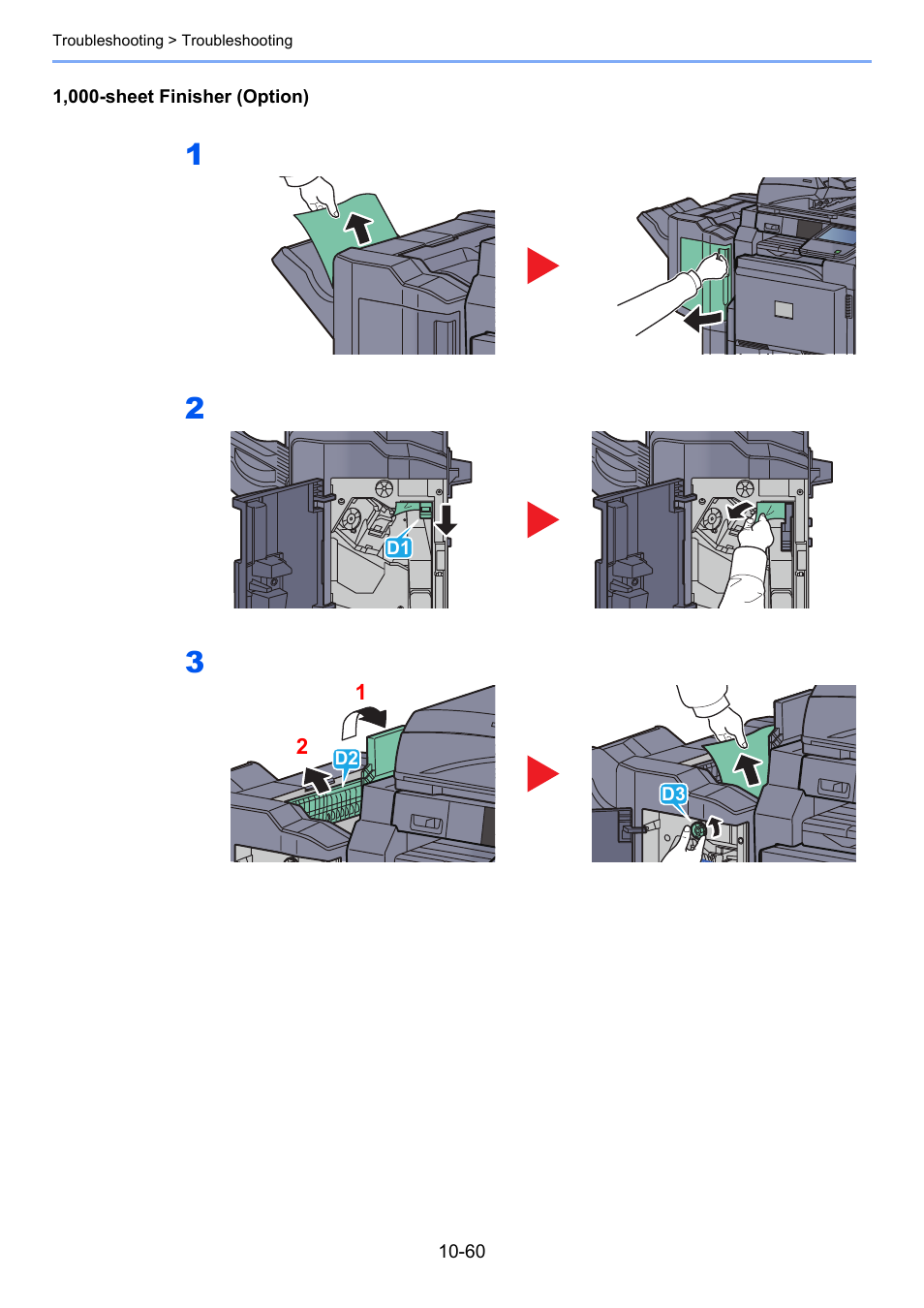 Troubleshooting > Troubleshooting

1,000-sheet Finisher (Option)

1

2

D1

3

1

2

D2

D3

10-60