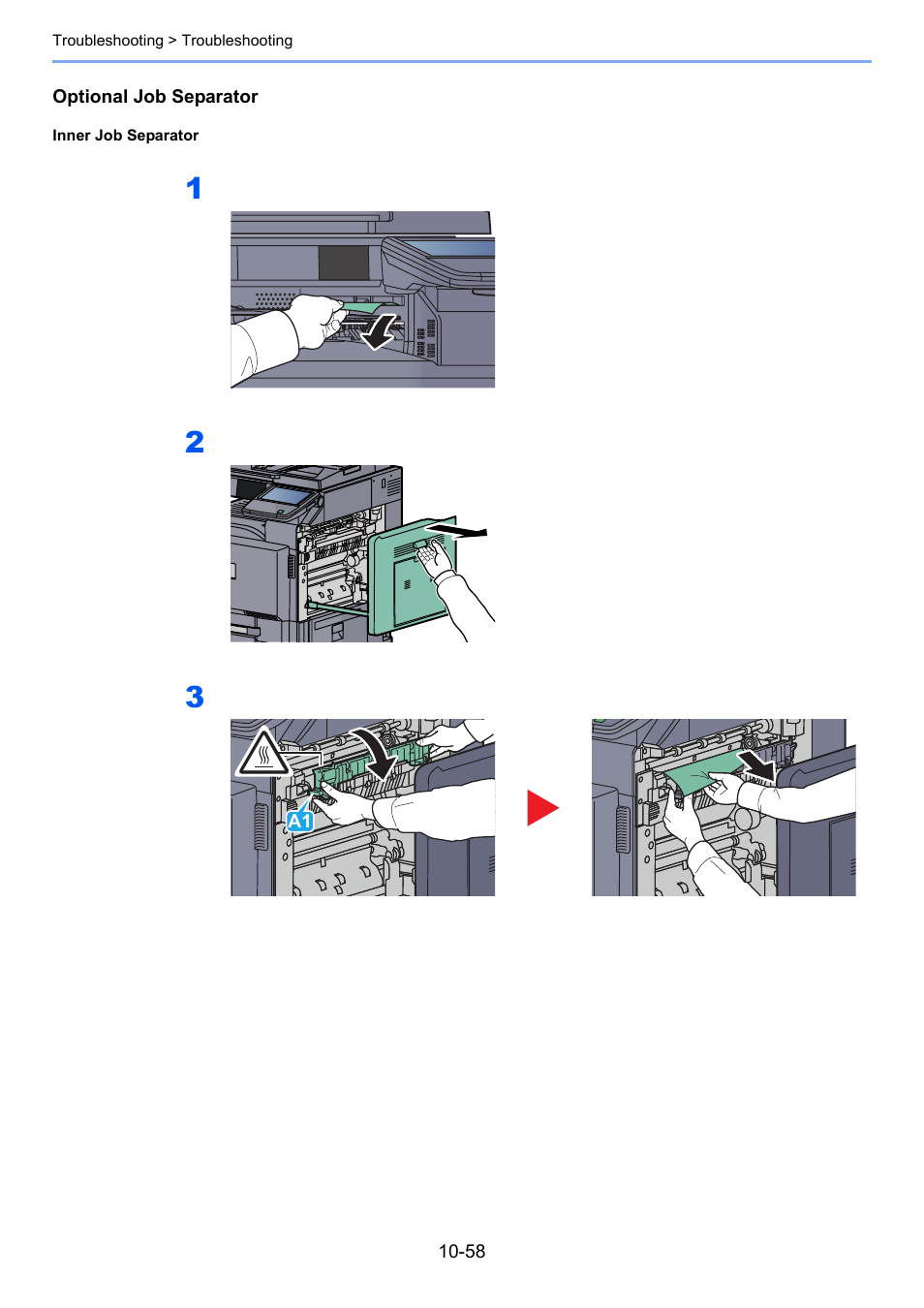 Troubleshooting > Troubleshooting

Optional Job Separator

Inner Job Separator

1

2

3

A1

10-58