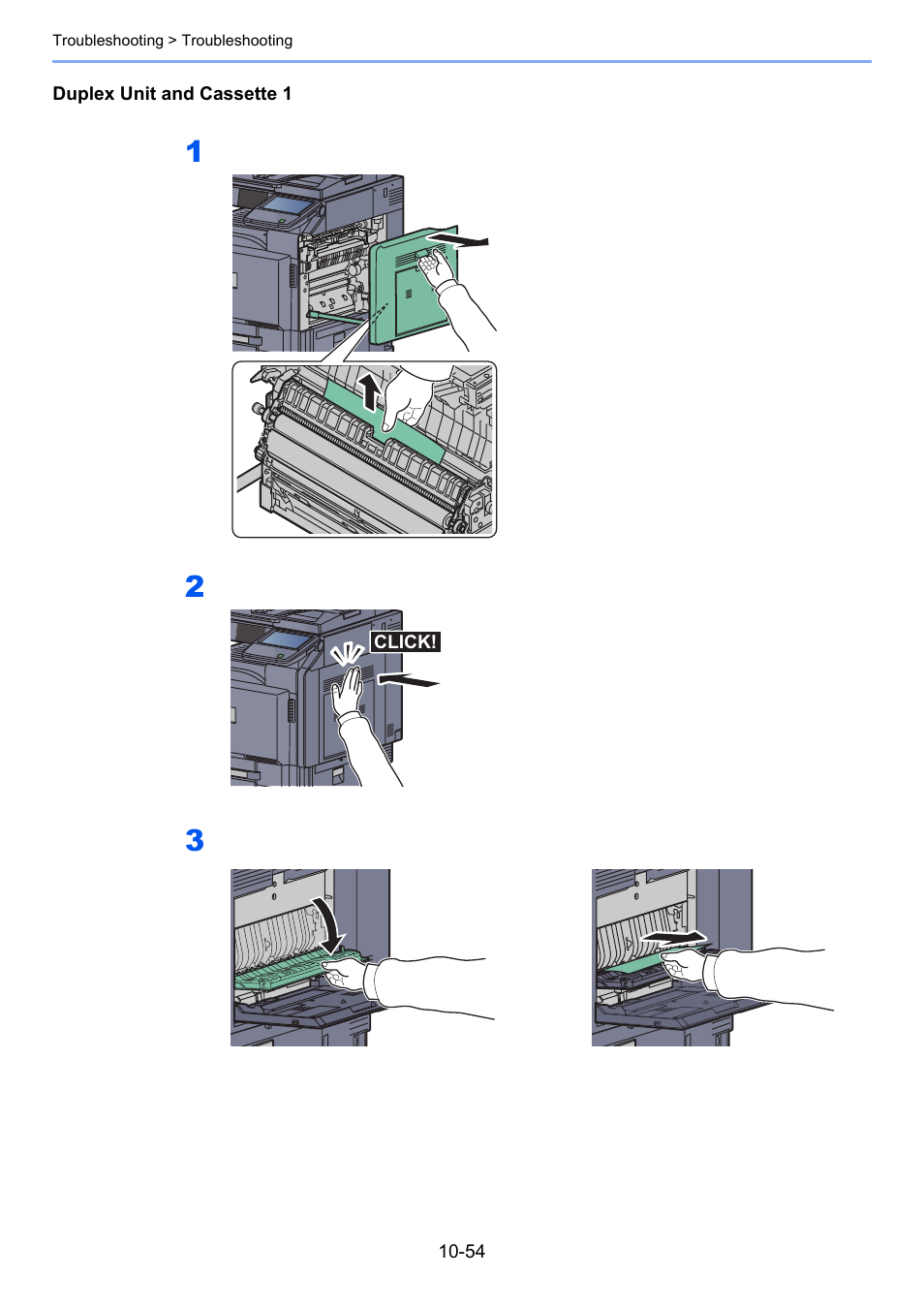 Troubleshooting > Troubleshooting

Duplex Unit and Cassette 1

1

2

CLICK!

3

10-54