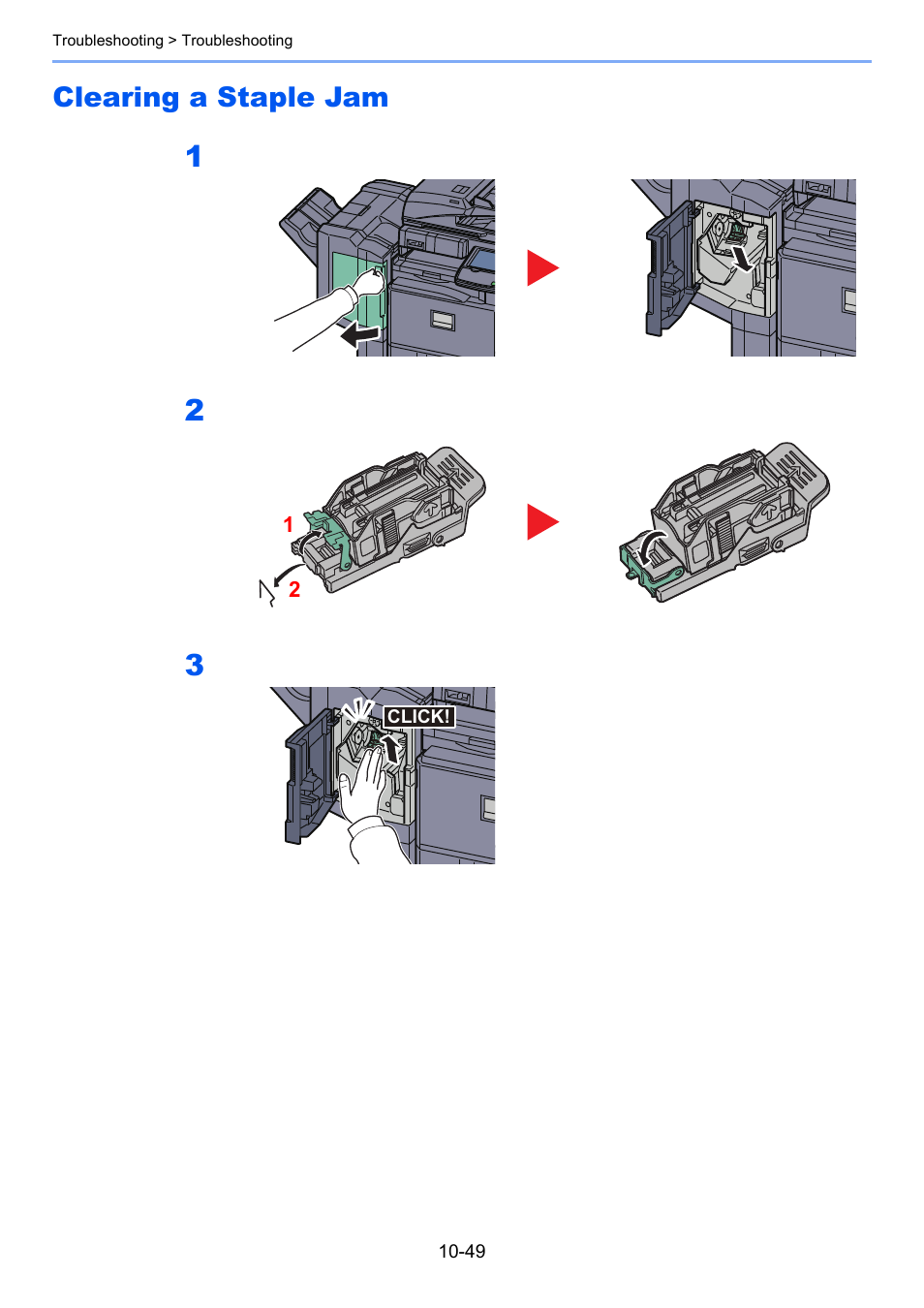 Troubleshooting > Troubleshooting

Clearing a Staple Jam

1

2

1

2

3

CLICK!

10-49