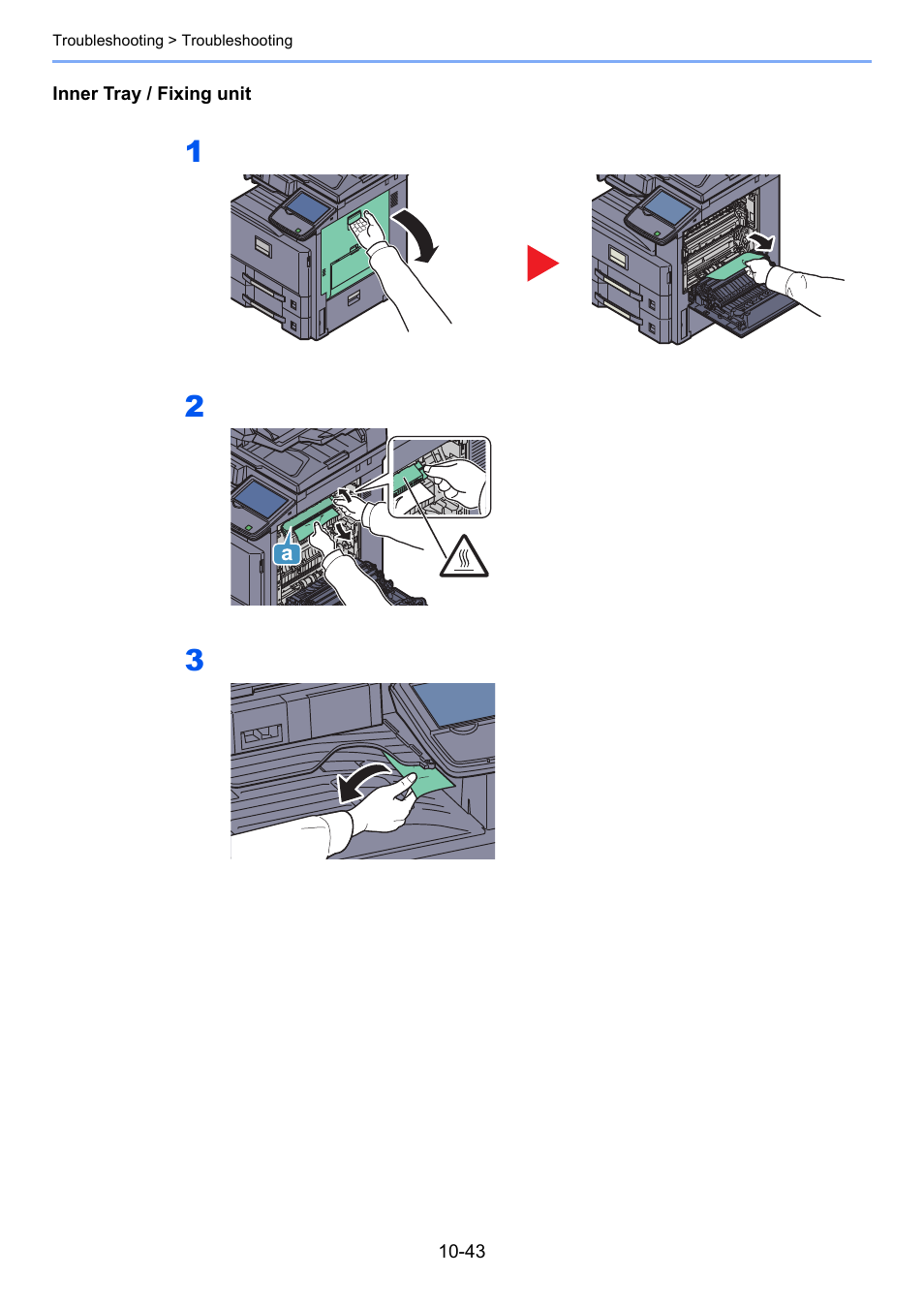 Troubleshooting > Troubleshooting

Inner Tray / Fixing unit

1

2

a

3

10-43