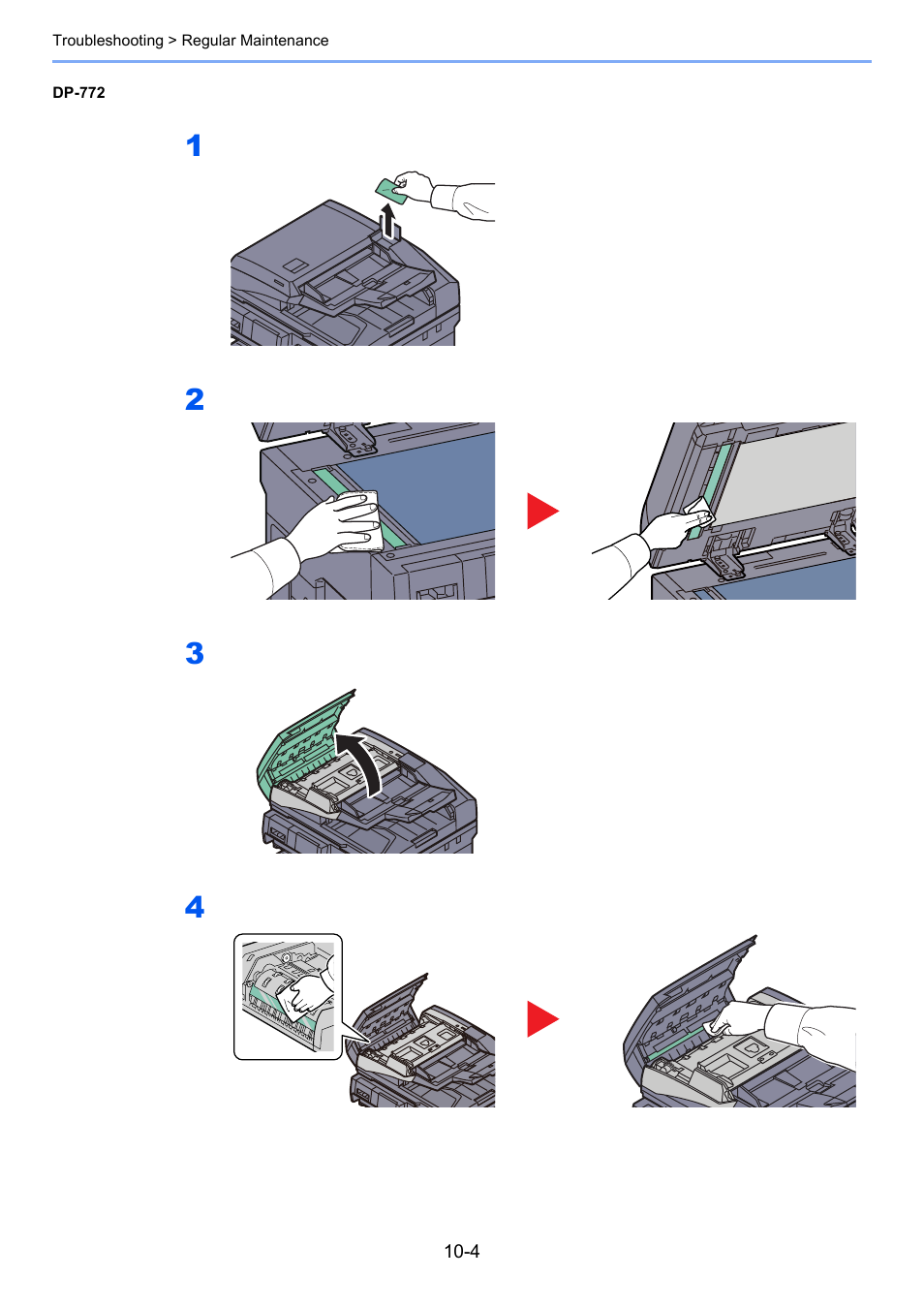 Troubleshooting > Regular Maintenance

DP-772

1

2

3

4

10-4