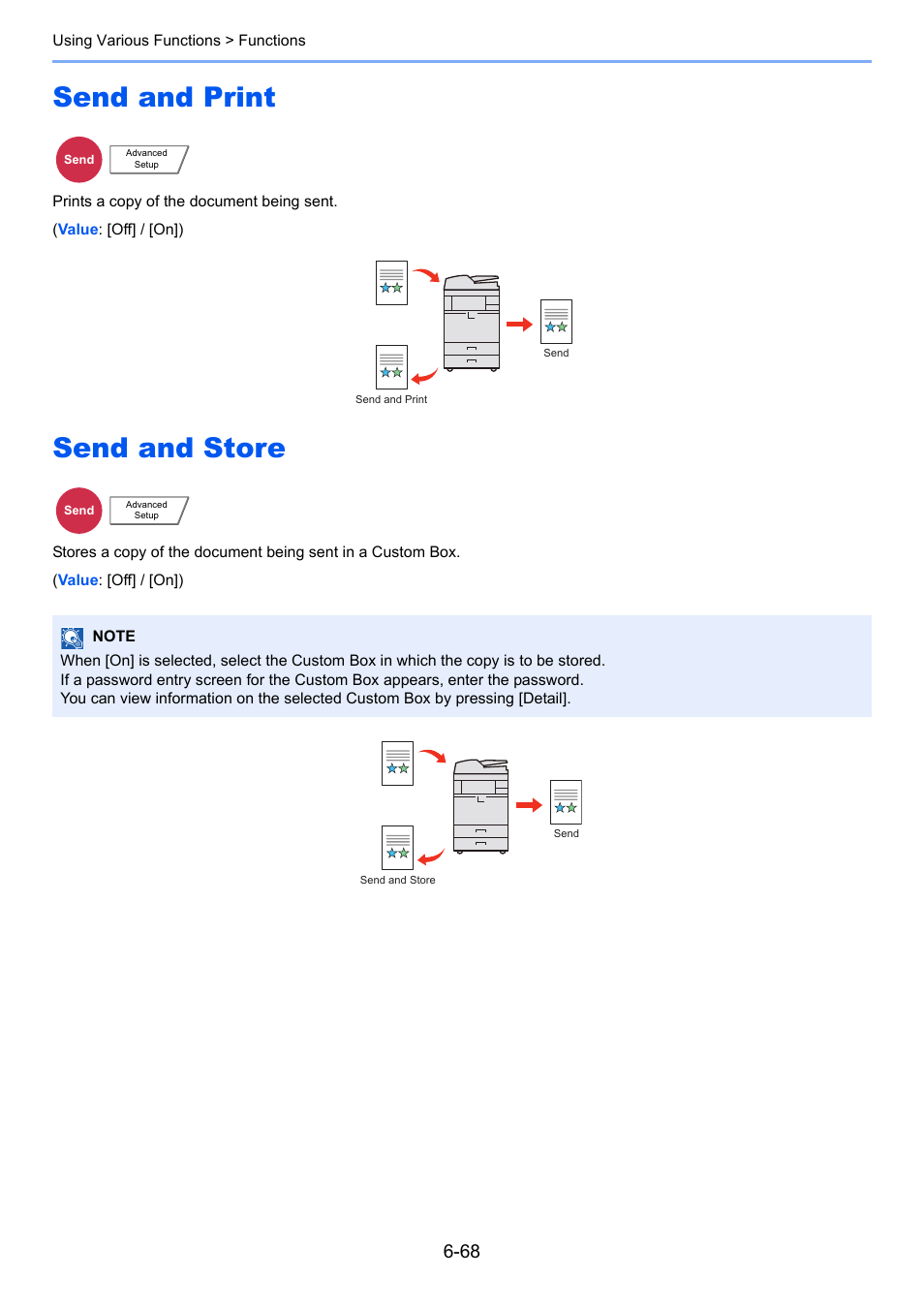 Using Various Functions > Functions

Send and Print

Send

Advanced Setup

Prints a copy of the document being sent.

(Value: [Off] / [On])

Send

Send and Print

Send and Store

Send

Advanced Setup

Stores a copy of the document being sent in a Custom Box.

(Value: [Off] / [On])

NOTE

When [On] is selected, select the Custom Box in which the copy is to be stored.
If a password entry screen for the Custom Box appears, enter the password.
You can view information on the selected Custom Box by pressing [Detail].

Send

Send and Store

6-68