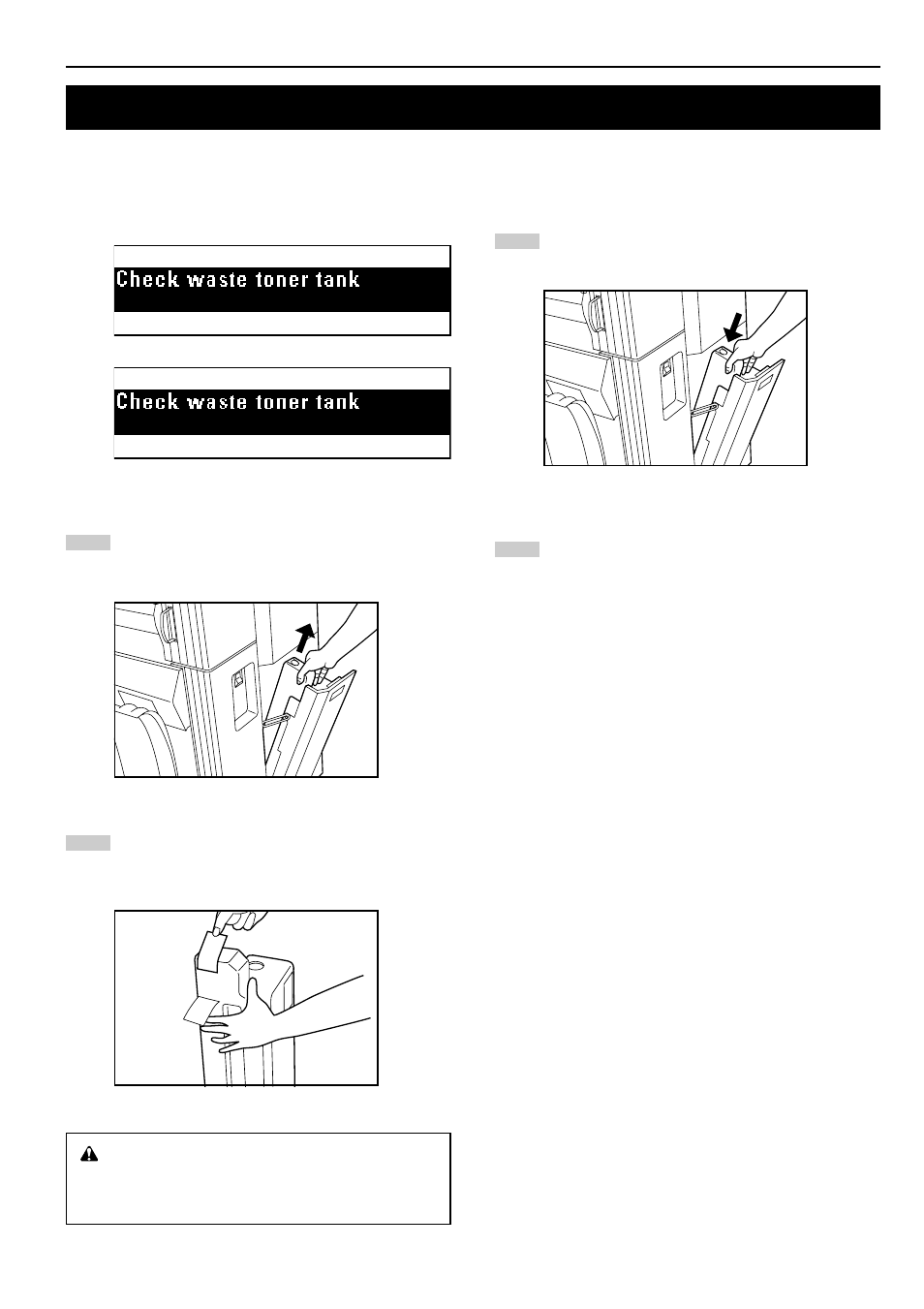 Check waste toner tank

Check waste toner tank