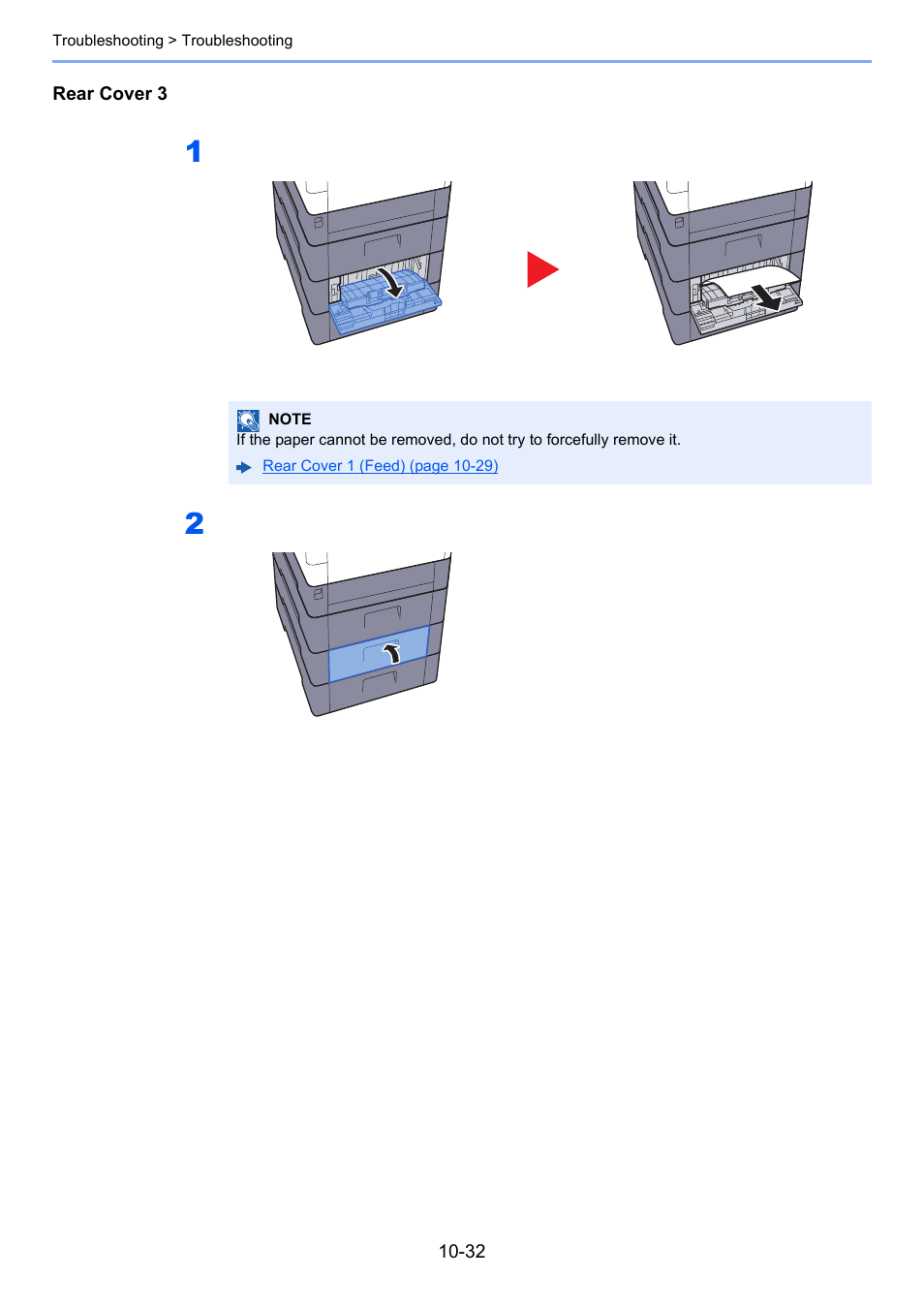 Troubleshooting > Troubleshooting

Rear Cover 3

1

NOTE
If the paper cannot be removed, do not try to forcefully remove it.
Rear Cover 1 (Feed) (page 10-29)

2

10-32