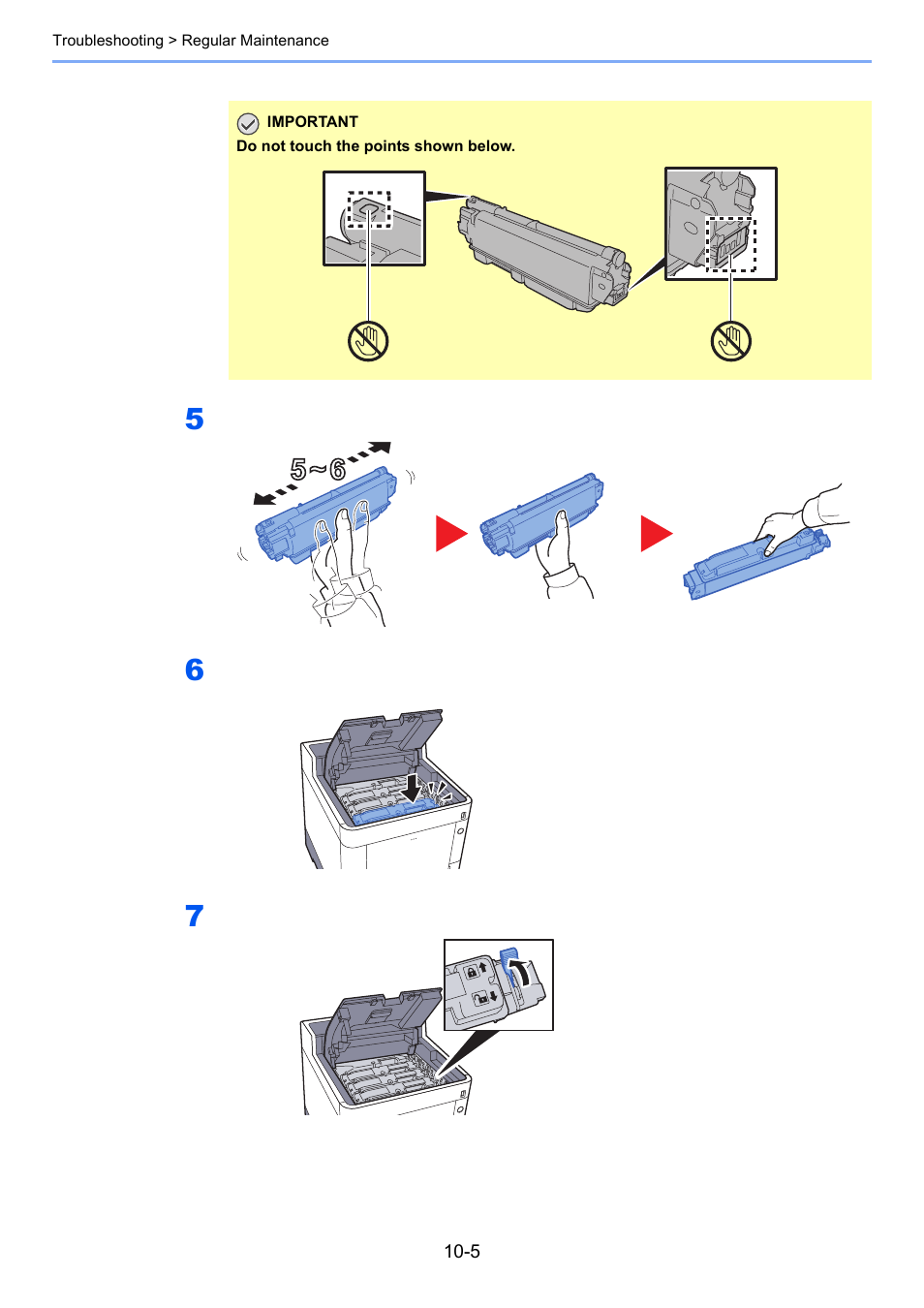 Troubleshooting > Regular Maintenance

IMPORTANT
Do not touch the points shown below.

5

5～6

6

7

10-5