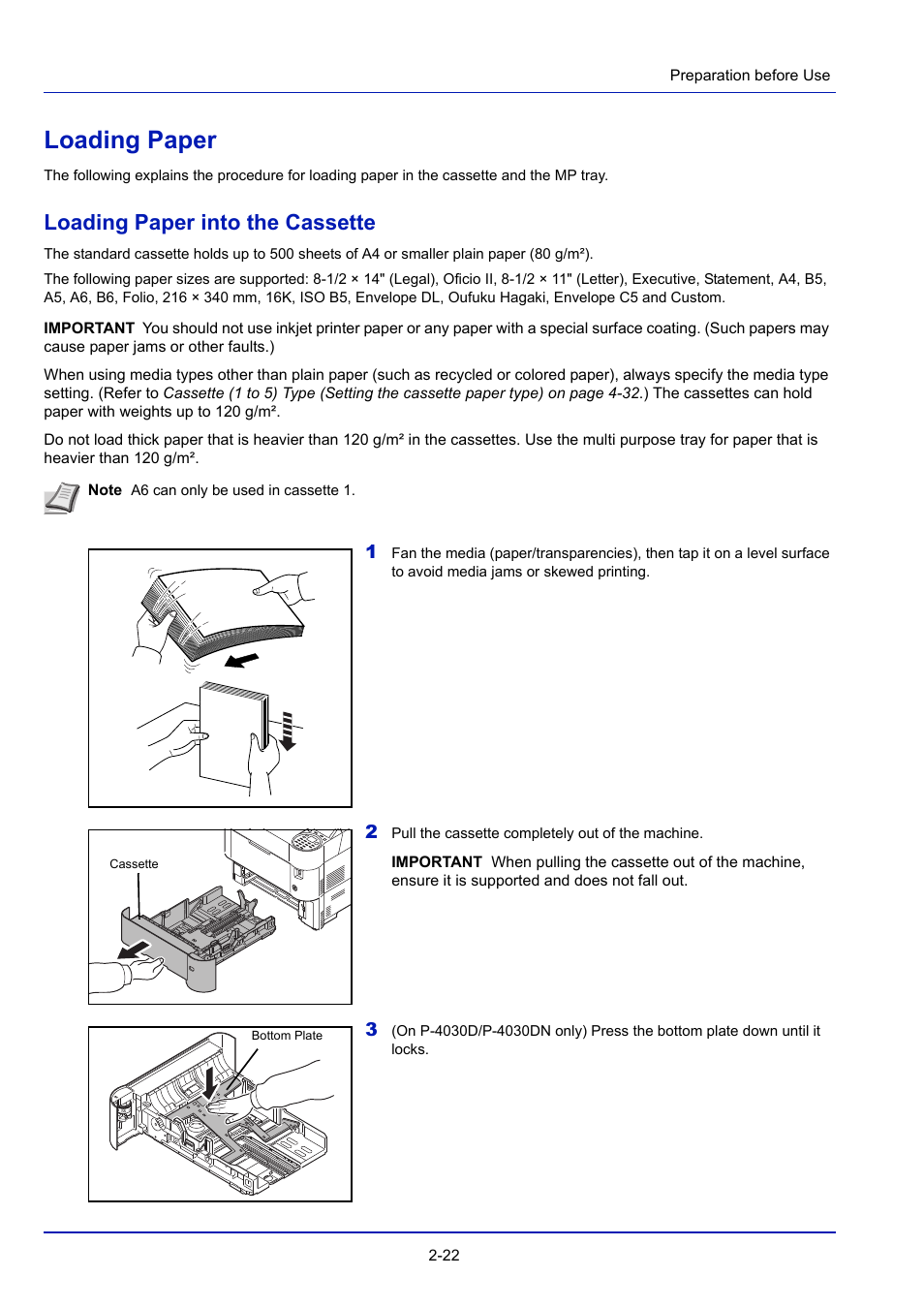 Preparation before Use

Loading Paper

The following explains the procedure for loading paper in the cassette and the MP tray.

Loading Paper into the Cassette

The standard cassette holds up to 500 sheets of A4 or smaller plain paper (80 g/m²).

The following paper sizes are supported: 8-1/2 × 14" (Legal), Oficio II, 8-1/2 × 11" (Letter), Executive, Statement, A4, B5, A5, A6, B6, Folio, 216 × 340 mm, 16K, ISO B5, Envelope DL, Oufuku Hagaki, Envelope C5 and Custom.

IMPORTANT You should not use inkjet printer paper or any paper with a special surface coating. (Such papers may cause paper jams or other faults.)

When using media types other than plain paper (such as recycled or colored paper), always specify the media type setting. (Refer to Cassette (1 to 5) Type (Setting the cassette paper type) on page 4-32.) The cassettes can hold paper with weights up to 120 g/m².

Do not load thick paper that is heavier than 120 g/m² in the cassettes. Use the multi purpose tray for paper that is heavier than 120 g/m².

Note A6 can only be used in cassette 1.

1 Fan the media (paper/transparencies), then tap it on a level surface to avoid media jams or skewed printing.

Cassette

2 Pull the cassette completely out of the machine.

IMPORTANT When pulling the cassette out of the machine, ensure it is supported and does not fall out.

Bottom Plate

3 (On P-4030D/P-4030DN only) Press the bottom plate down until it locks.

2-22