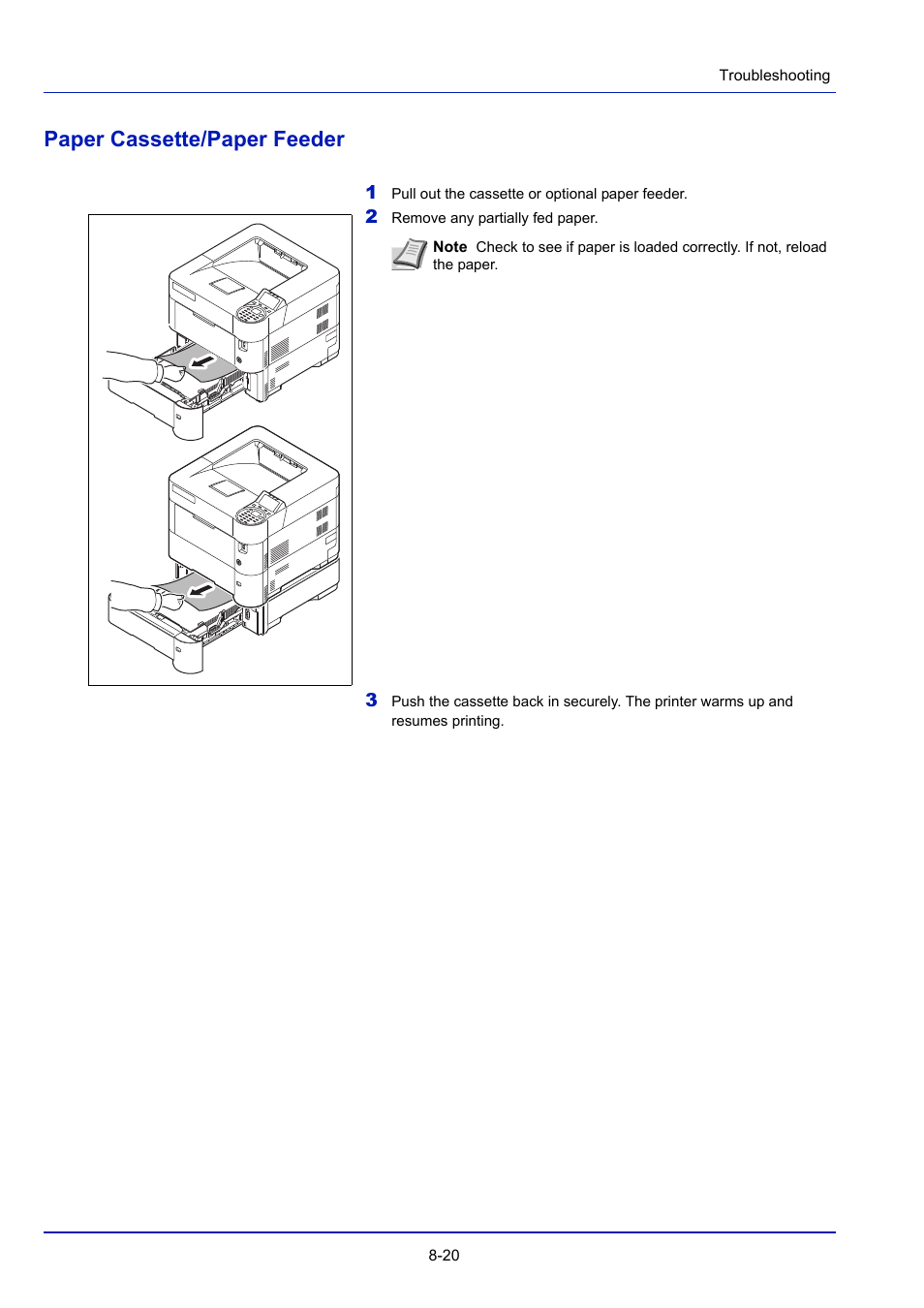 Troubleshooting

Paper Cassette/Paper Feeder

1 Pull out the cassette or optional paper feeder.

2 Remove any partially fed paper.

Note Check to see if paper is loaded correctly. If not, reload the paper.

3 Push the cassette back in securely. The printer warms up and resumes printing.

8-20